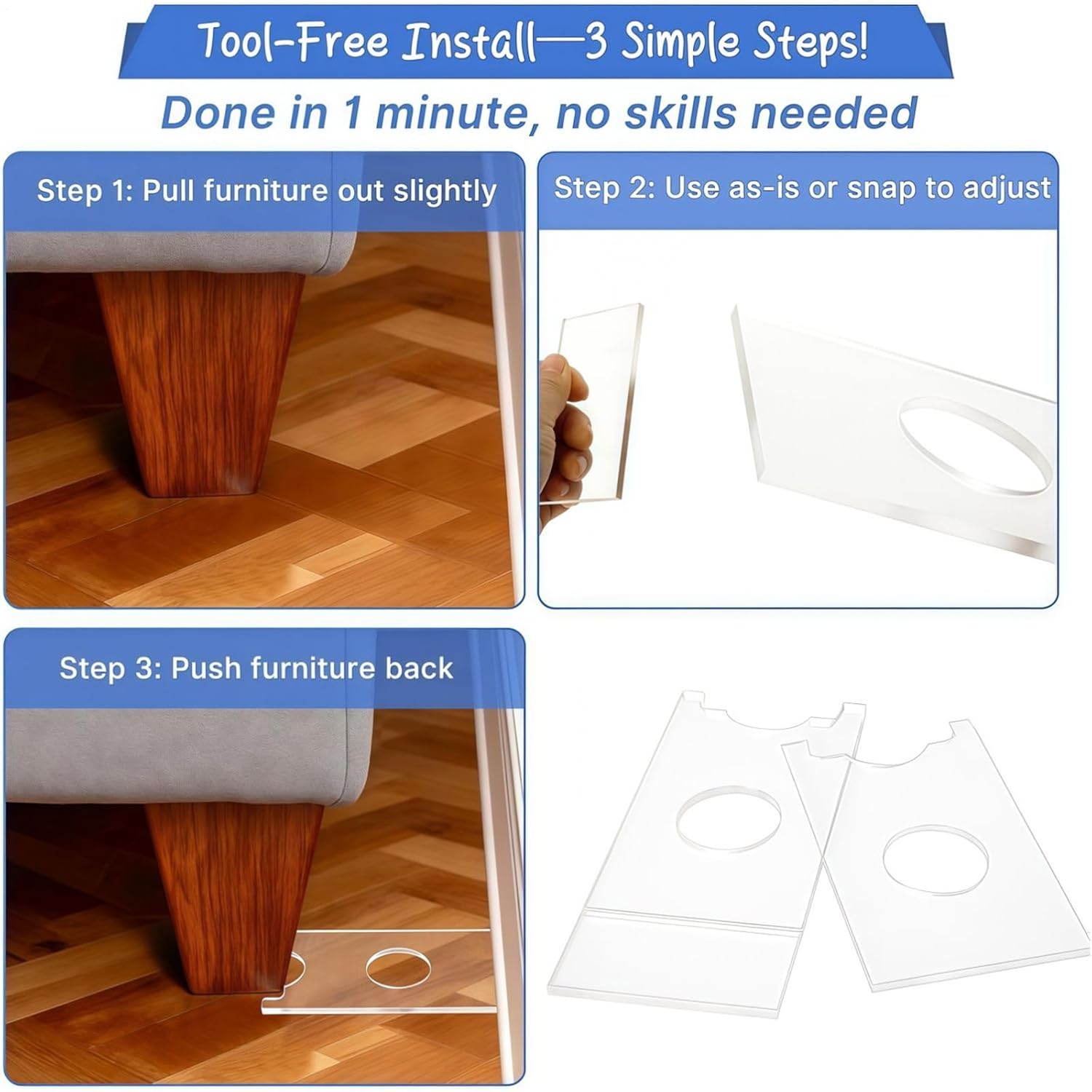 Tool-Free Install—3 Simple Steps!

Done in 1 minute, no skills needed

Step 1: Pull furniture out slightly

Step 2: Use as-is or snap to adjust

Step 3: Push furniture back