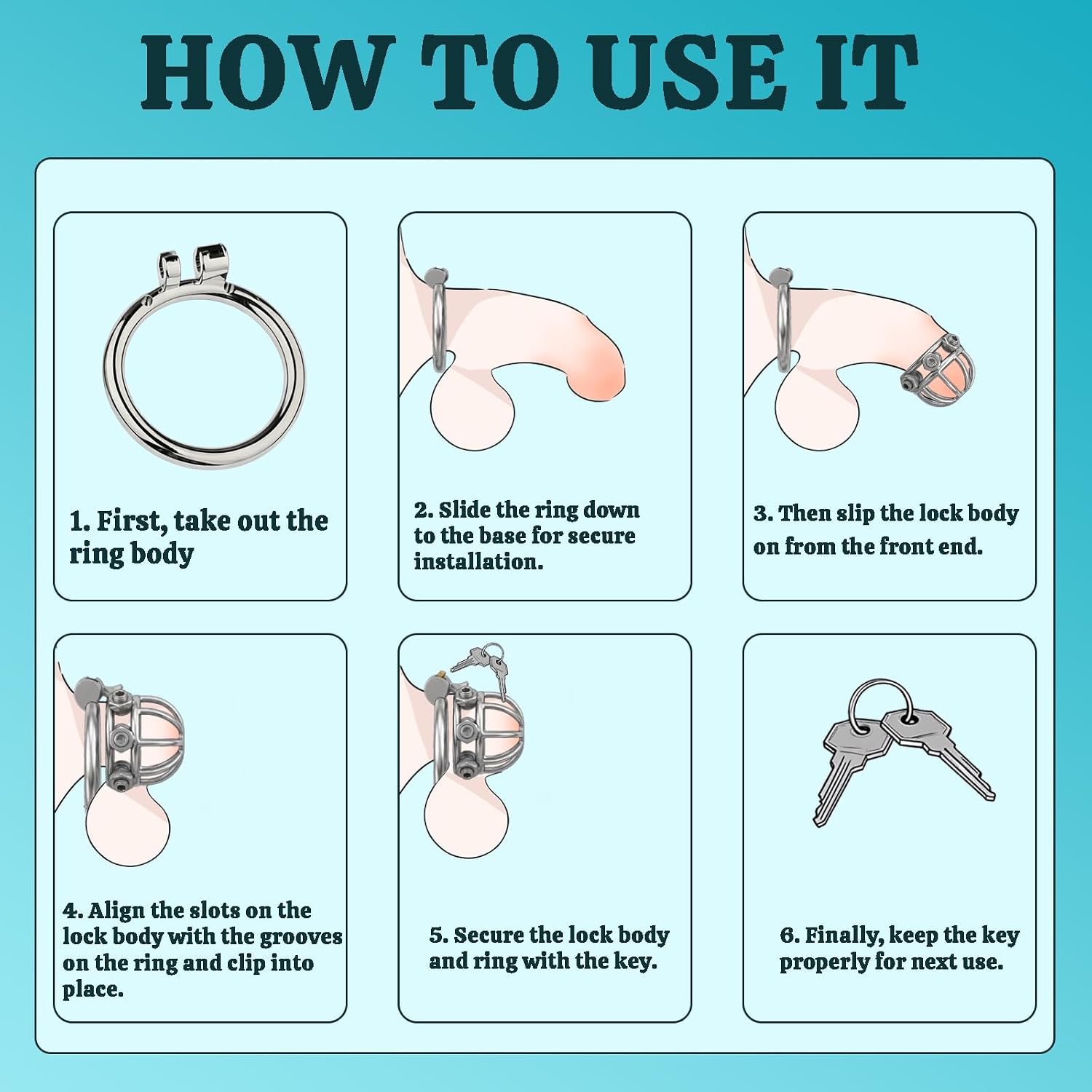 HOW TO USE IT

1. First, take out the ring body

2. Slide the ring down to the base for secure installation.

3. Then slip the lock body on from the front end.

4. Align the slots on the lock body with the grooves on the ring and clip into place.

5. Secure the lock body and ring with the key.

6. Finally, keep the key properly for next use.