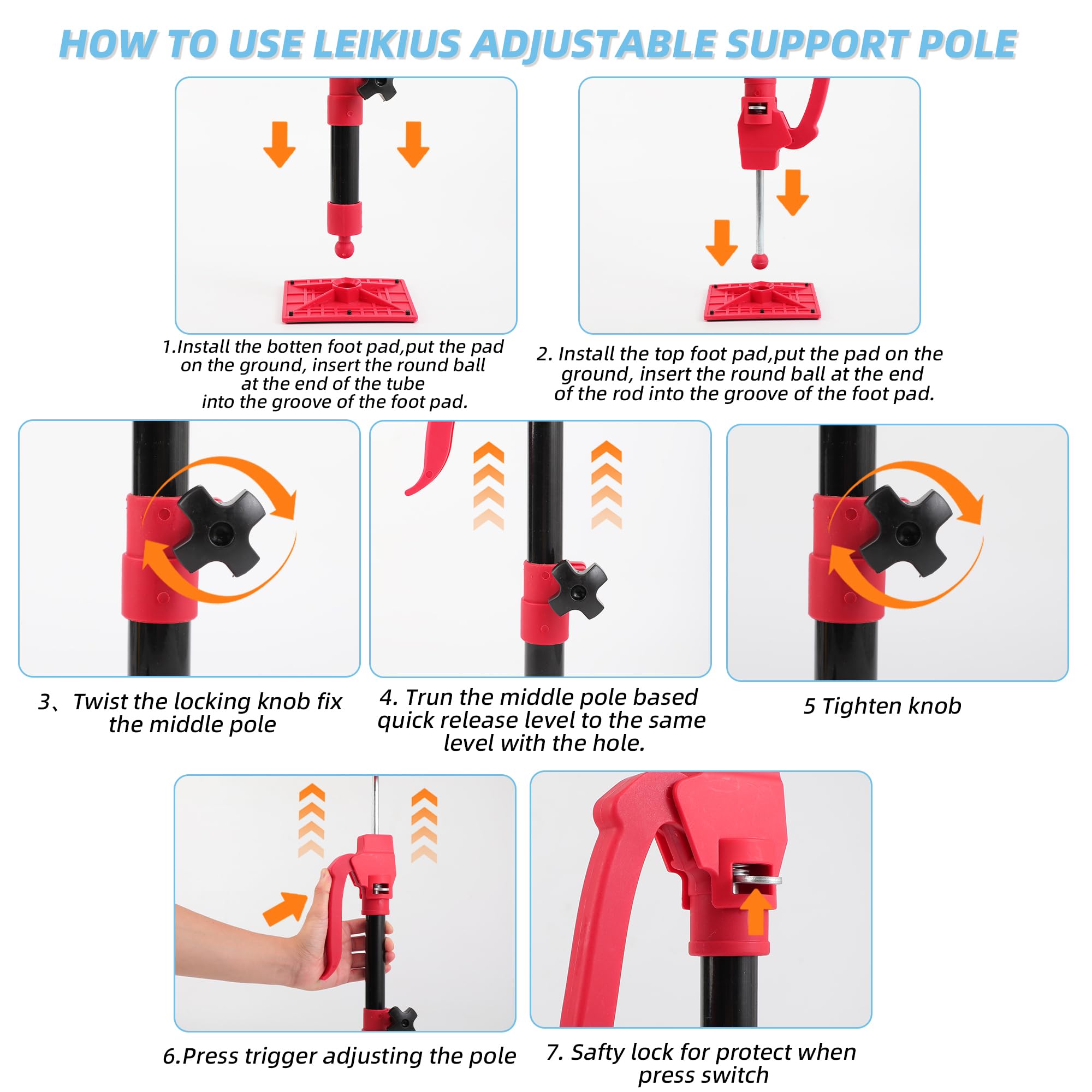 HOW TO USE LEIKIUS ADJUSTABLE SUPPORT POLE

1.Install the botten foot pad,put the pad on the ground, insert the round ball at the end of the tube into the groove of the foot pad.

2. Install the top foot pad,put the pad on the ground, insert the round ball at the end of the rod into the groove of the foot pad.

3、Twist the locking knob fix the middle pole

4. Trun the middle pole based quick release level to the same level with the hole.

5 Tighten knob

6.Press trigger adjusting the pole

7. Safty lock for protect when press switch