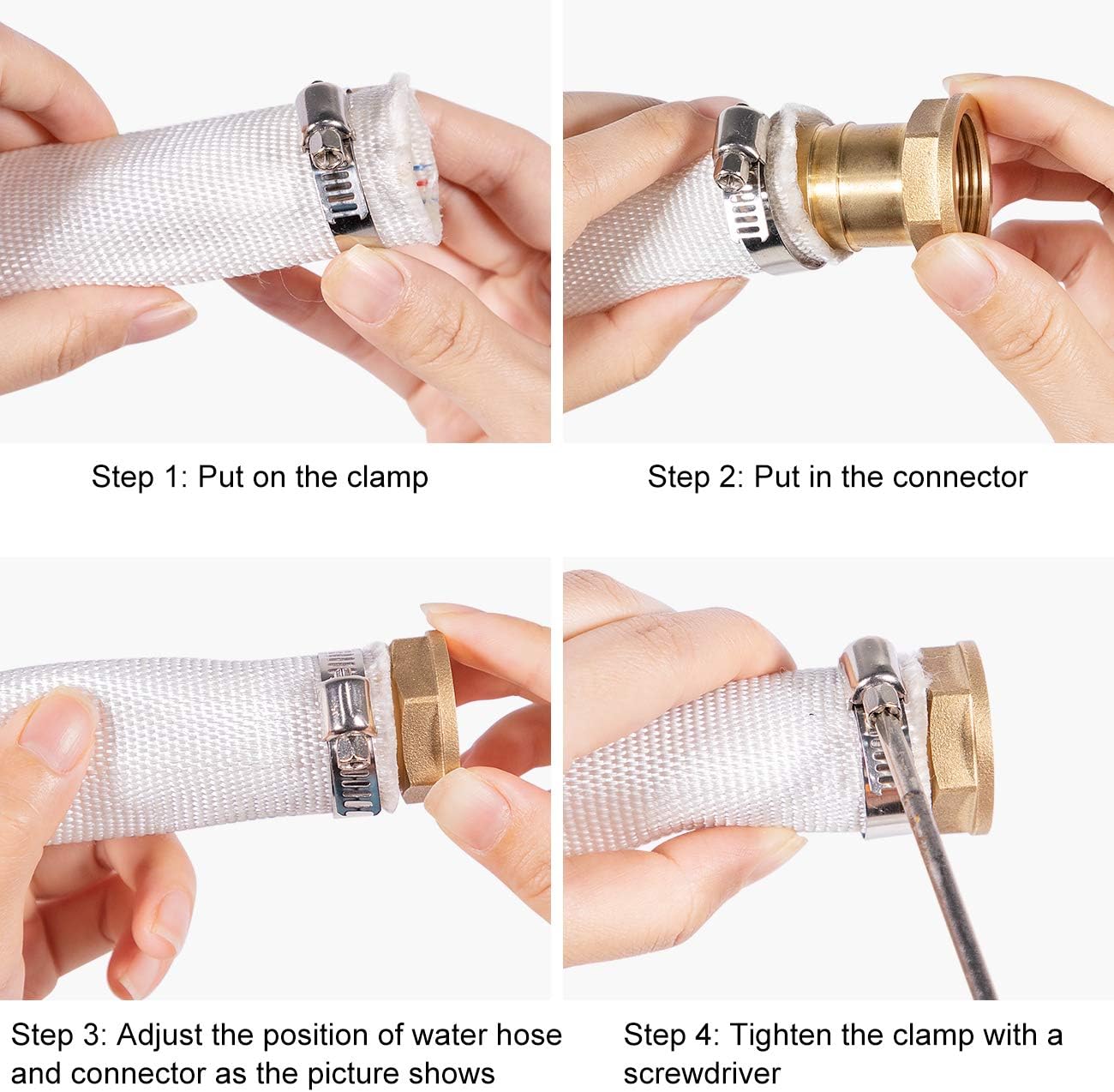 Step 1: Put on the clamp

Step 2: Put in the connector

Step 3: Adjust the position of water hose and connector as the picture shows

Step 4: Tighten the clamp with a screwdriver