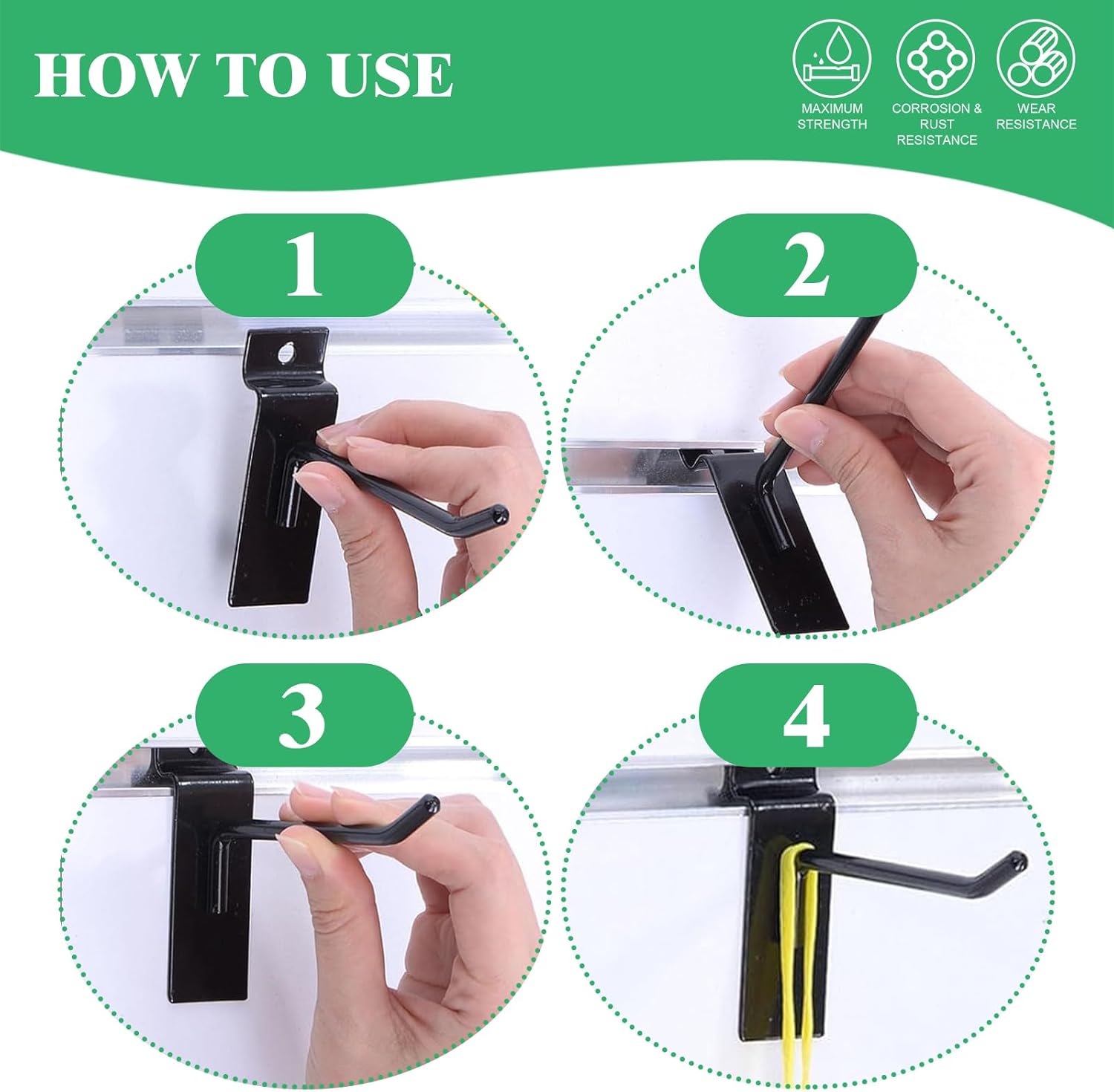 HOW TO USE

MAXIMUM STRENGTH

CORROSION & RUST RESISTANCE

WEAR RESISTANCE

1

2

3

4