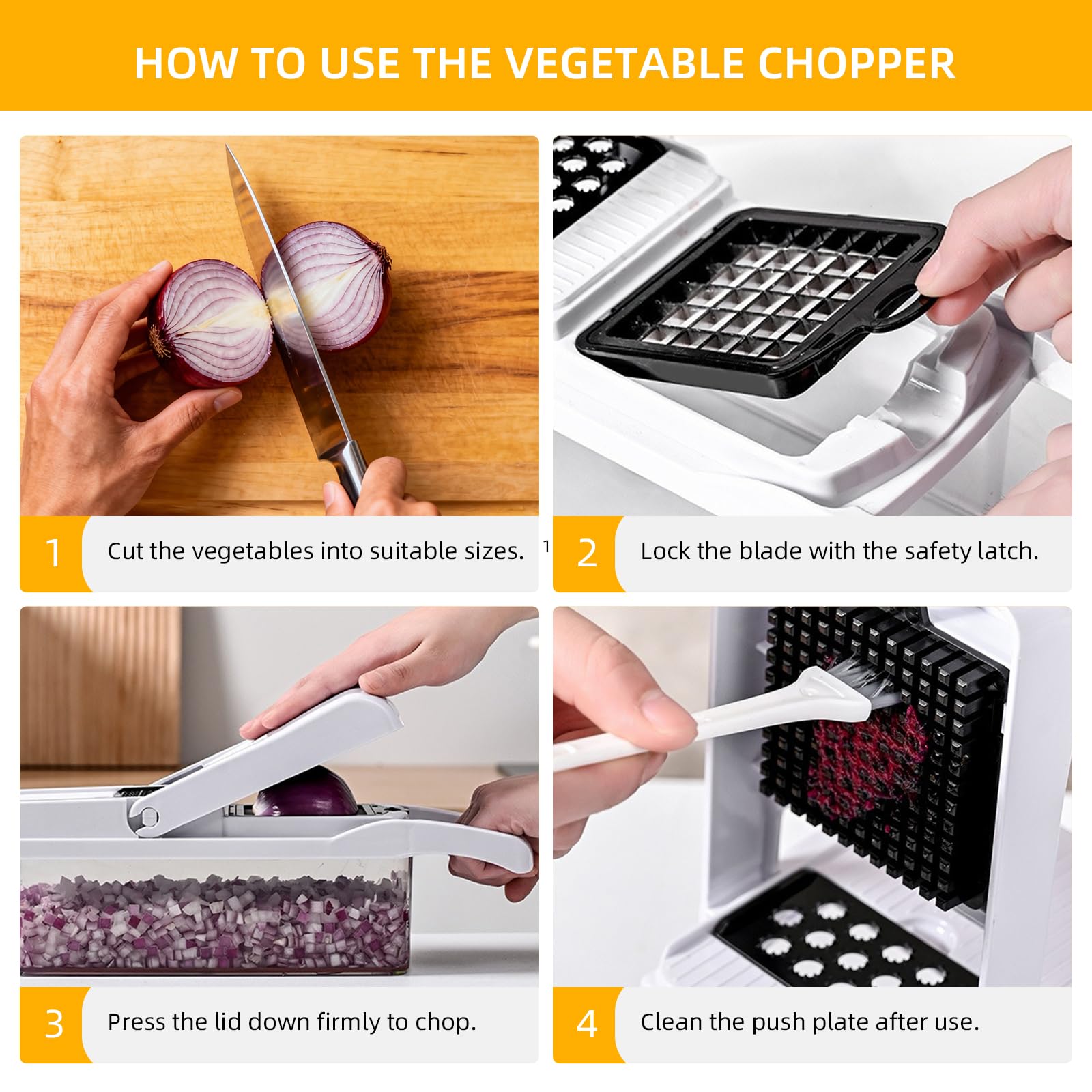 HOW TO USE THE VEGETABLE CHOPPER

1 Cut the vegetables into suitable sizes.

2 Lock the blade with the safety latch.

3 Press the lid down firmly to chop.

4 Clean the push plate after use.