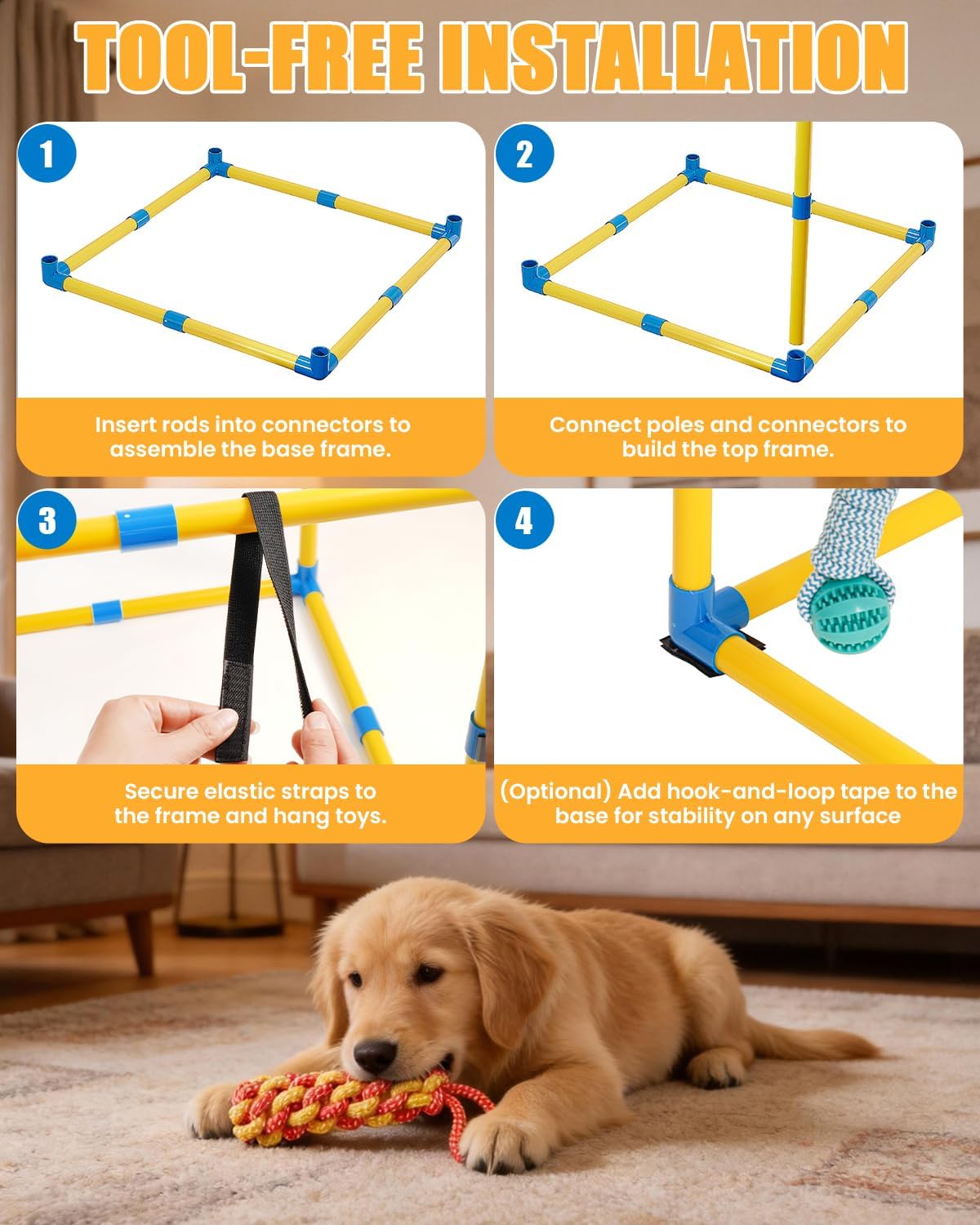 TOOL-FREE INSTALLATION

1

Insert rods into connectors to assemble the base frame.

2

Connect poles and connectors to build the top frame.

3

Secure elastic straps to the frame and hang toys.

4

(Optional) Add hook-and-loop tape to the base for stability on any surface