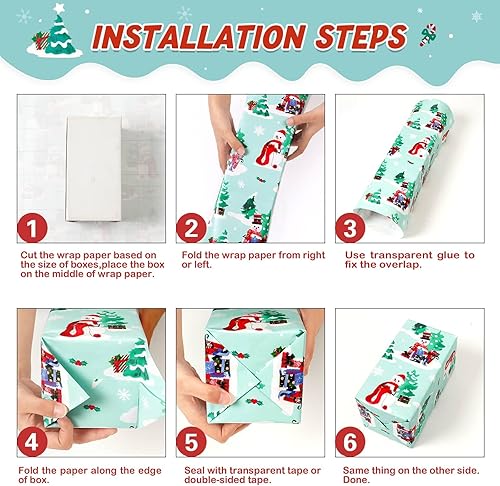 INSTALLATION STEPS

1
Cut the wrap paper based on the size of boxes,place the box on the middle of wrap paper.

2
Fold the wrap paper from right or left.

3
Use transparent glue to fix the overlap.

4
Fold the paper along the edge of box.

5
Seal with transparent tape or double-sided tape.

6
Same thing on the other side. Done.