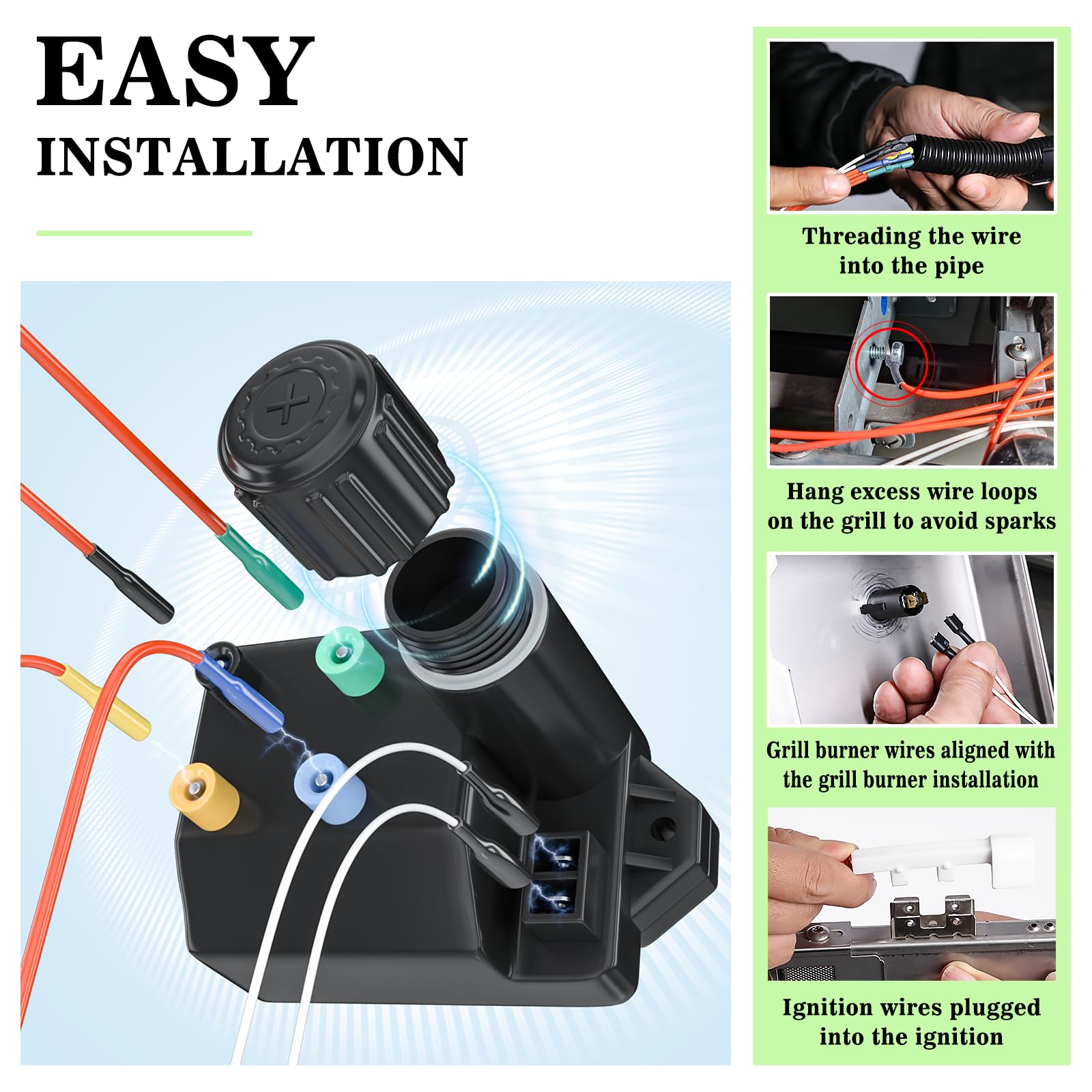 EASY
INSTALLATION

Threading the wire into the pipe

Hang excess wire loops on the grill to avoid sparks

Grill burner wires aligned with the grill burner installation

Ignition wires plugged into the ignition