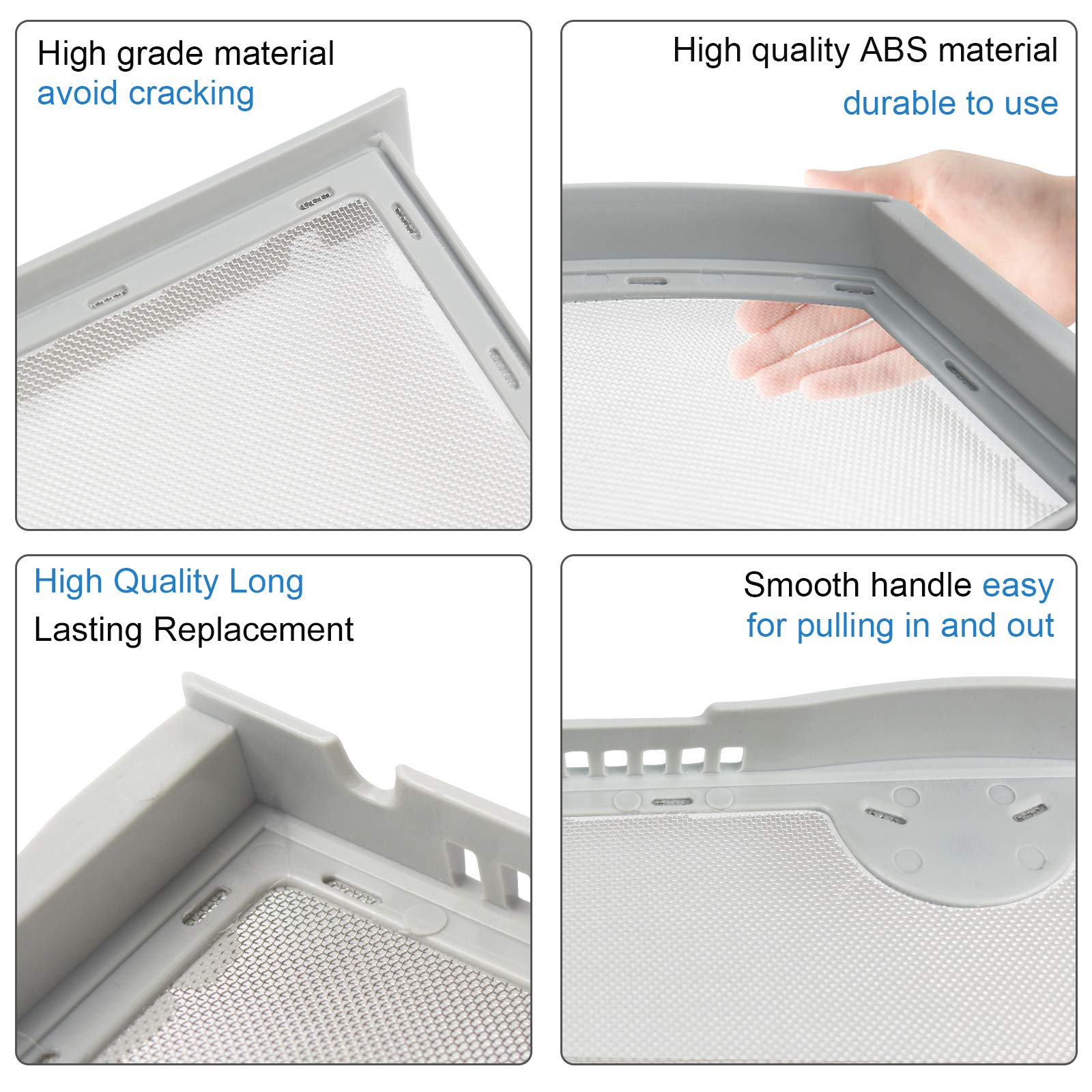 High grade material
avoid cracking

High quality ABS material
durable to use

High Quality Long
Lasting Replacement

Smooth handle easy
for pulling in and out