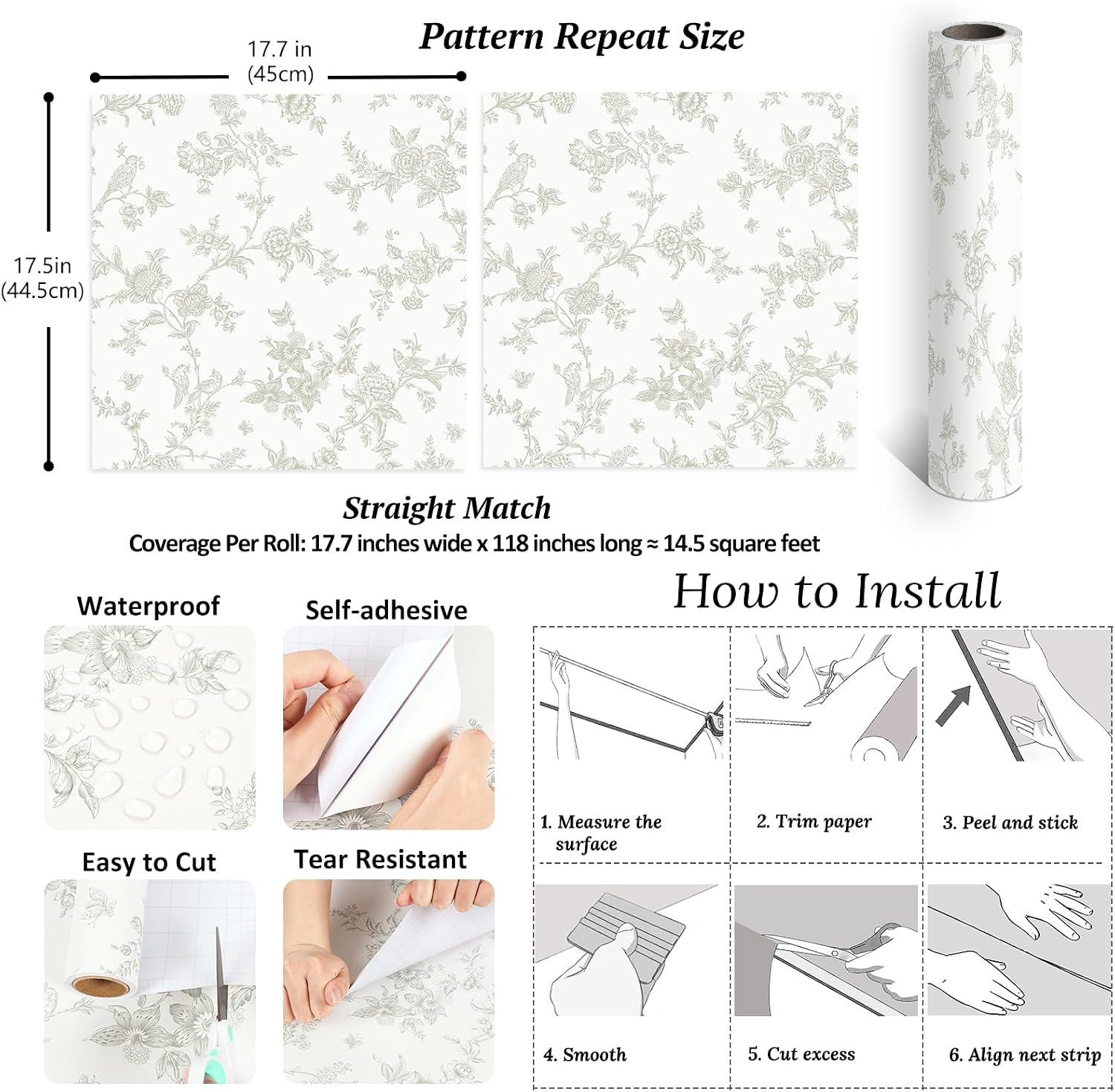 Pattern Repeat Size

17.7 in
(45cm)

17.5in
(44.5cm)

Straight Match
Coverage Per Roll: 17.7 inches wide x 118 inches long ≈ 14.5 square feet

Waterproof

Self-adhesive

Easy to Cut

Tear Resistant

How to Install

1. Measure the surface

2. Trim paper

3. Peel and stick

4. Smooth

5. Cut excess

6. Align next strip