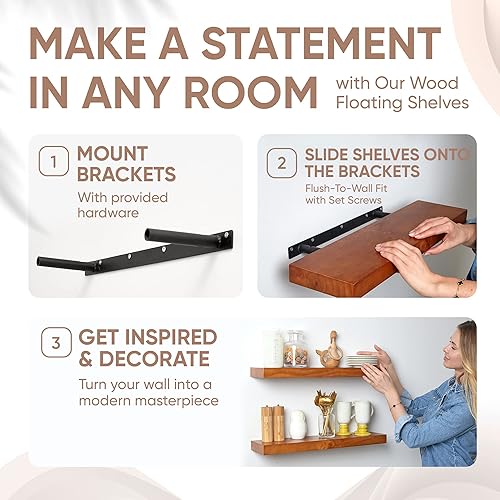 MAKE A STATEMENT IN ANY ROOM with Our Wood Floating Shelves

1 MOUNT BRACKETS

With provided hardware

2 SLIDE SHELVES ONTO THE BRACKETS

Flush-To-Wall Fit with Set Screws

3 GET INSPIRED & DECORATE

Turn your wall into a modern masterpiece