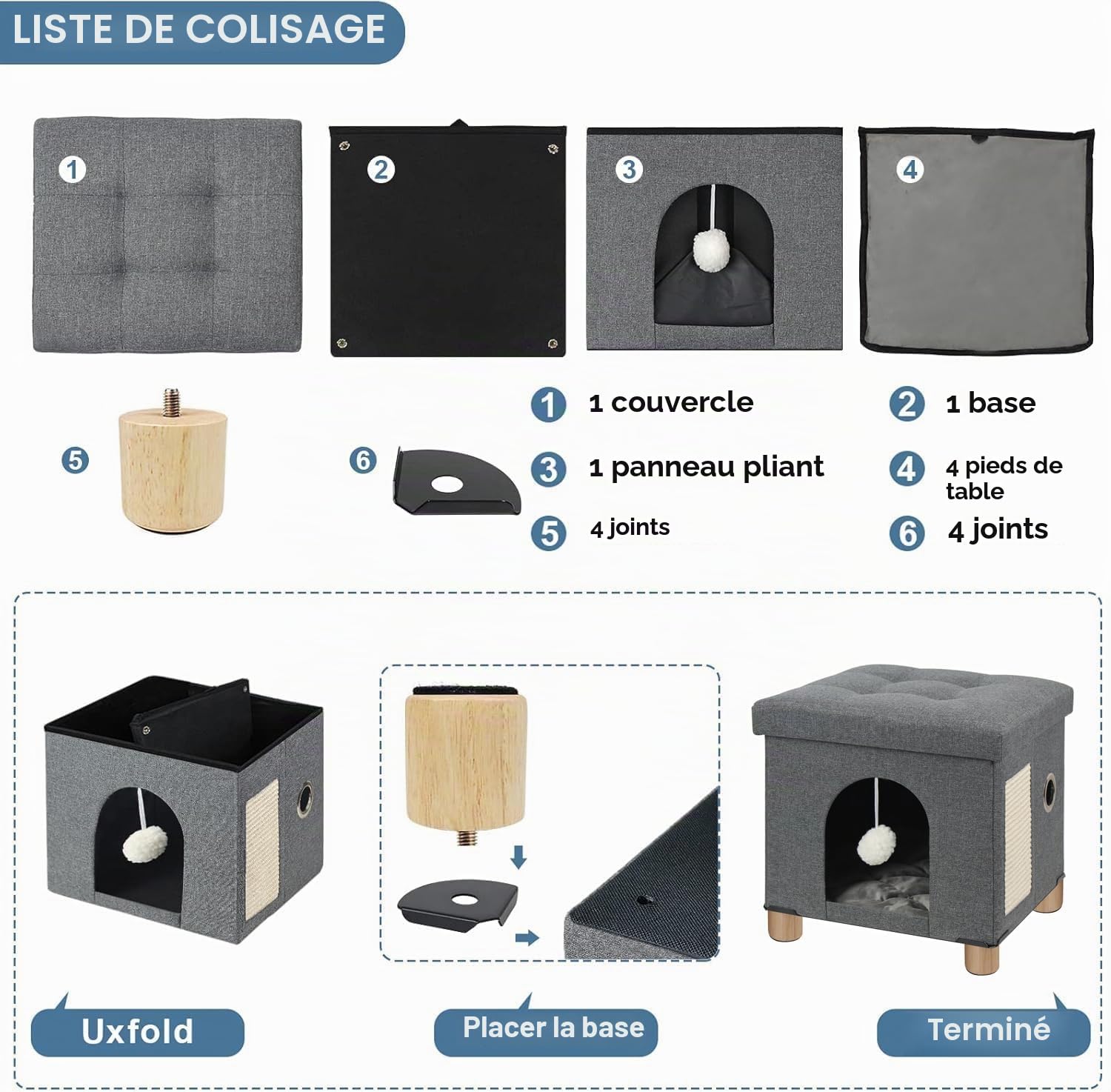 LISTE DE COLISAGE

1

2

3

4

5

6

1 1 couvercle

2 1 base

3 1 panneau pliant

4 4 pieds de table

5 4 joints

6 4 joints

Uxfold

Placer la base

Terminé