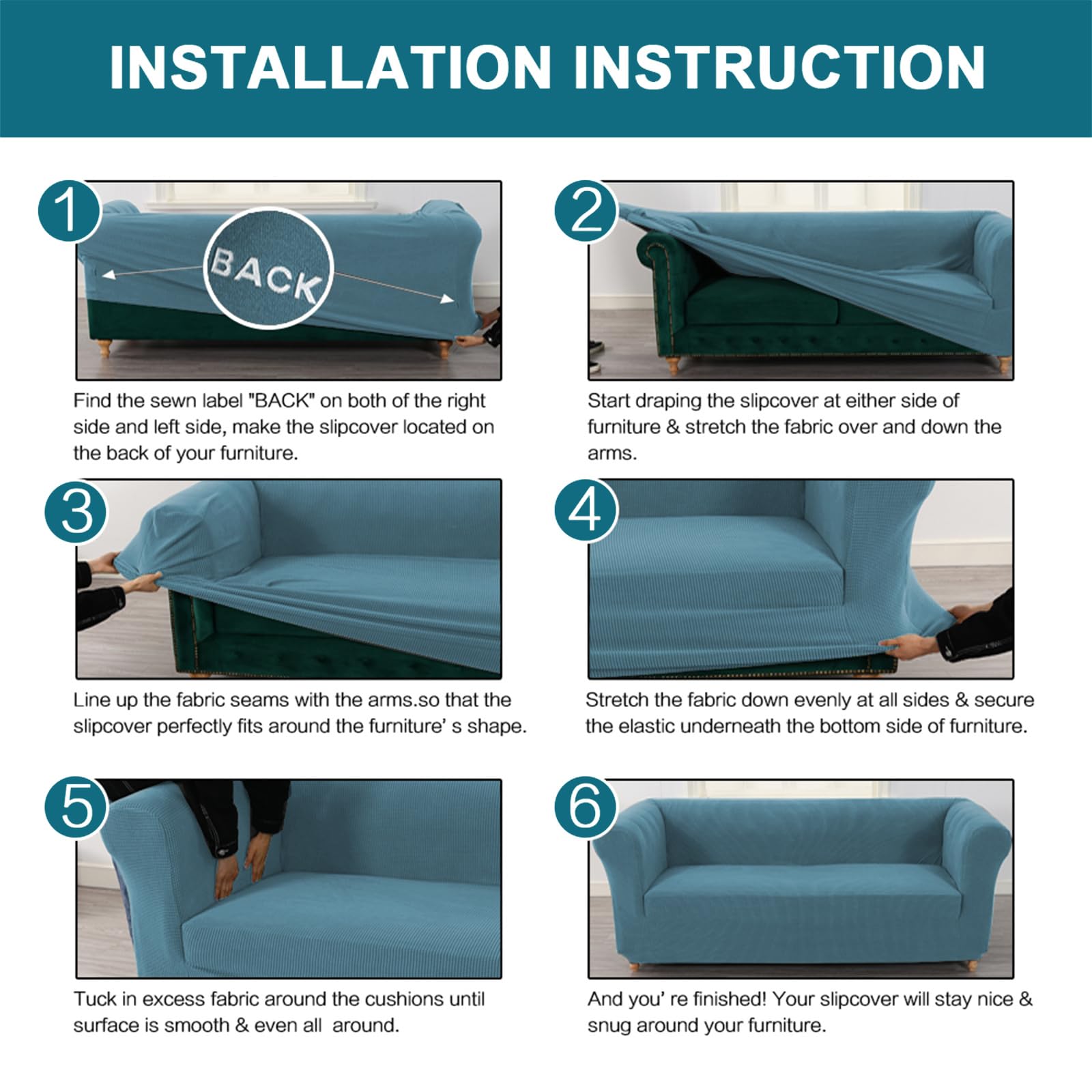 INSTALLATION INSTRUCTION

1

BACK

Find the sewn label "BACK" on both of the right side and left side, make the slipcover located on the back of your furniture.

2

Start draping the slipcover at either side of furniture & stretch the fabric over and down the arms.

3

Line up the fabric seams with the arms.so that the slipcover perfectly fits around the furniture' s shape.

4

Stretch the fabric down evenly at all sides & secure the elastic underneath the bottom side of furniture.

5

Tuck in excess fabric around the cushions until surface is smooth & even all around.

6

And you' re finished! Your slipcover will stay nice & snug around your furniture.