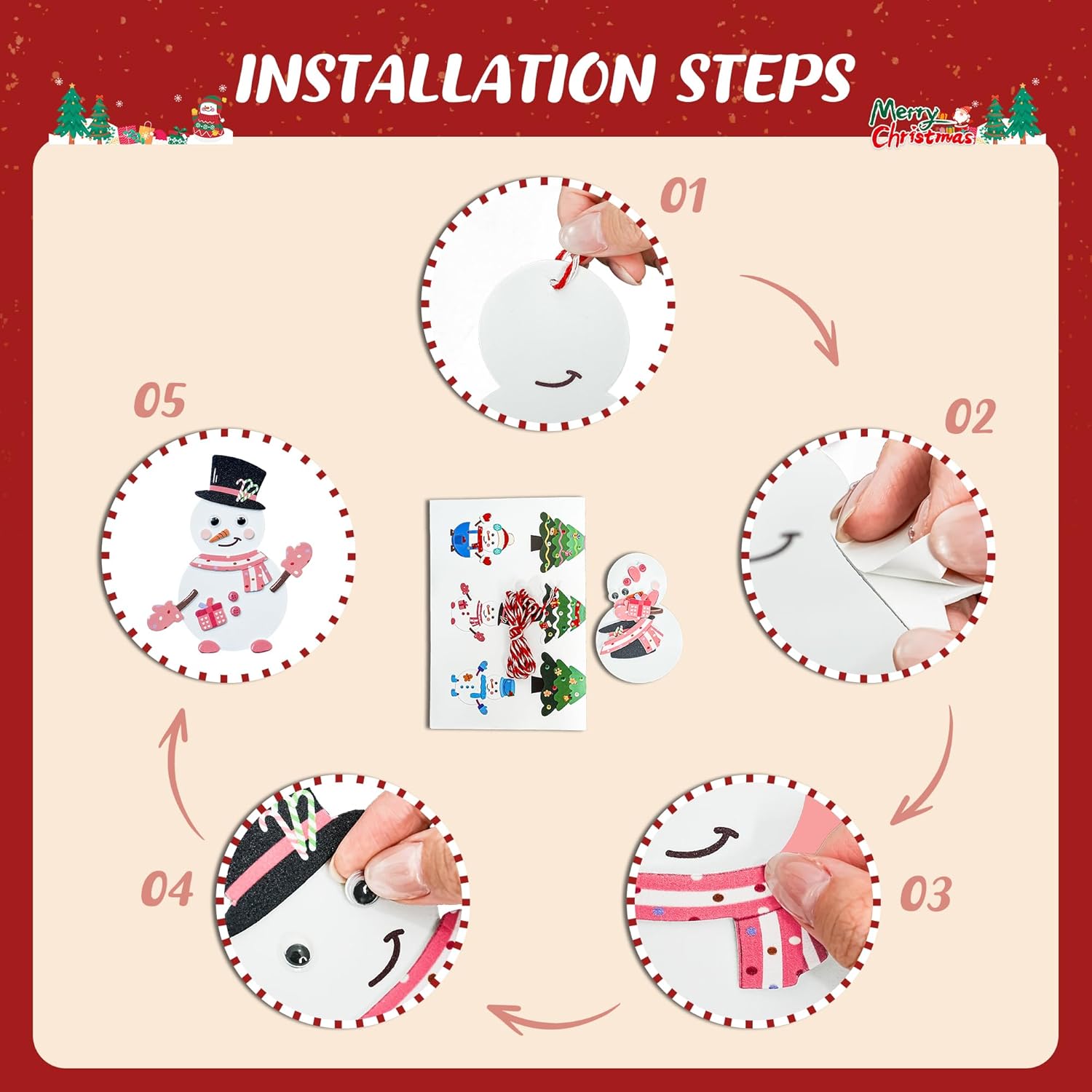 INSTALLATION STEPS

Merry Christmas

01

02

03

04

05