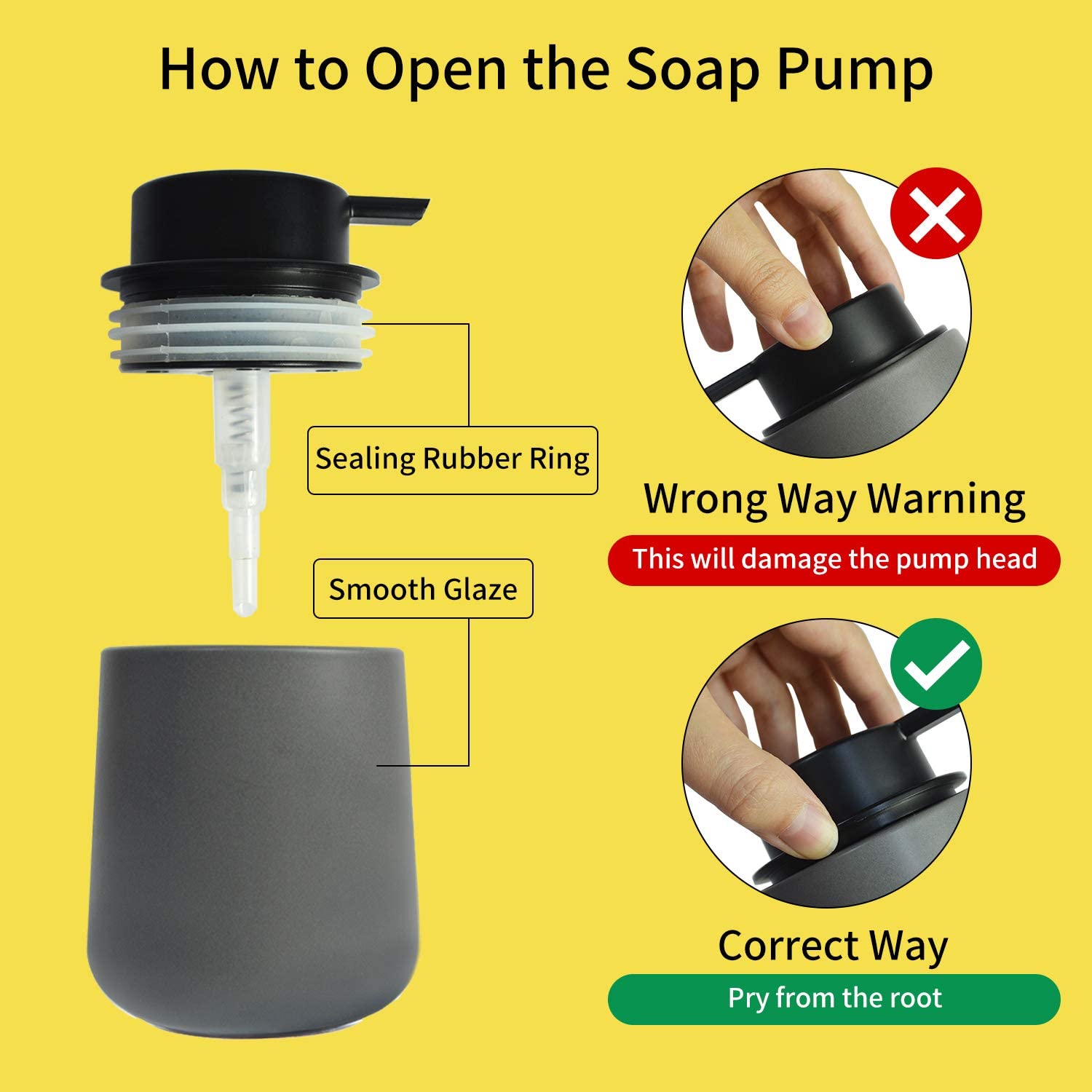 How to Open the Soap Pump

Sealing Rubber Ring

Smooth Glaze

Wrong Way Warning

This will damage the pump head

Correct Way

Pry from the root