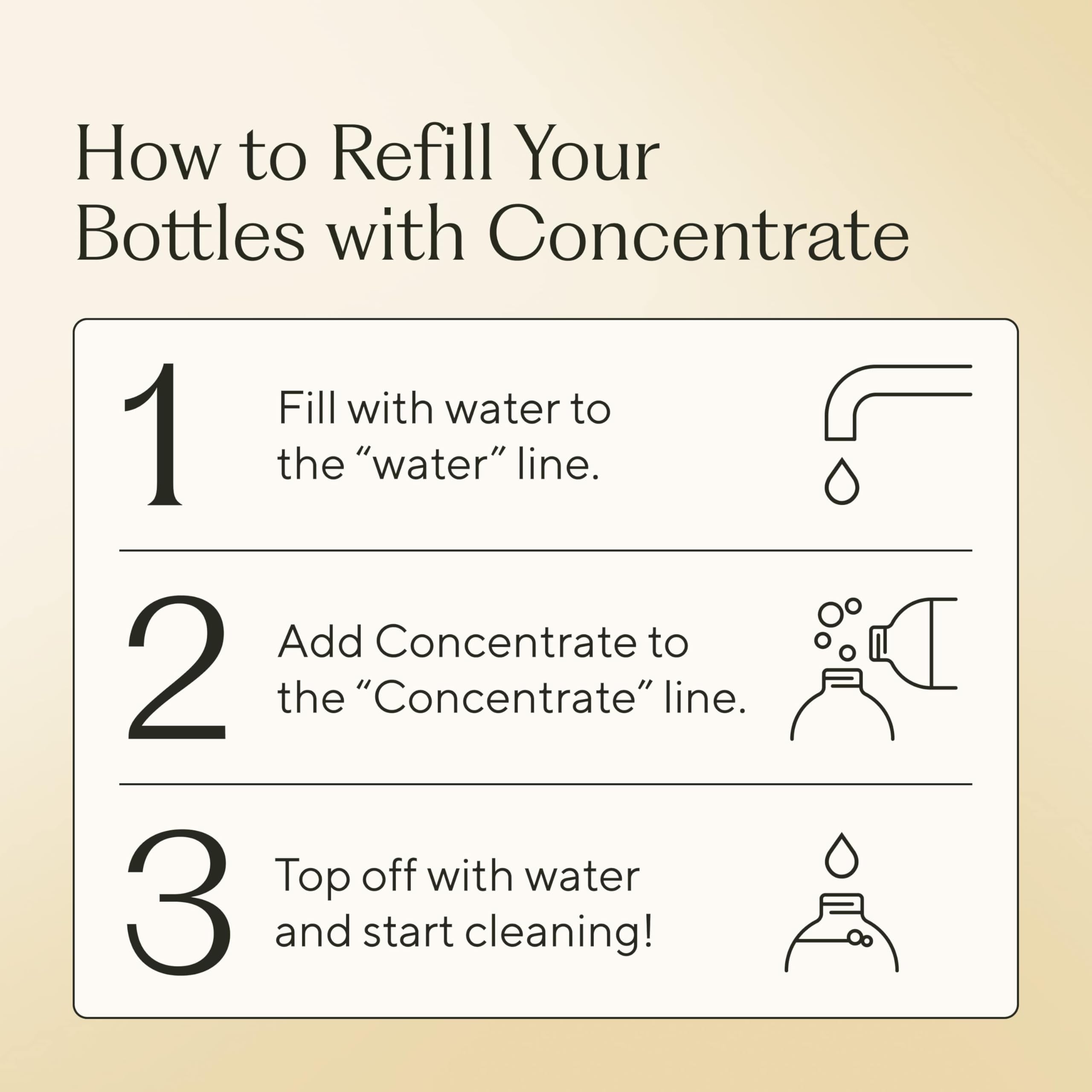 How to Refill Your Bottles with Concentrate

1

Fill with water to the “water” line.

2

Add Concentrate to the “Concentrate” line.

3

Top off with water and start cleaning!