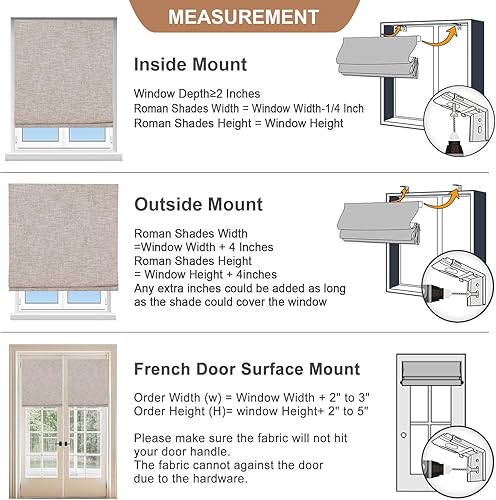 MEASUREMENT

Inside Mount

Window Depth≥2 Inches
Roman Shades Width = Window Width-1/4 Inch
Roman Shades Height = Window Height

Outside Mount

Roman Shades Width
=Window Width + 4 Inches
Roman Shades Height
= Window Height + 4inches
Any extra inches could be added as long as the shade could cover the window

French Door Surface Mount

Order Width (w) = Window Width + 2" to 3"
Order Height (H)= window Height+ 2" to 5"

Please make sure the fabric will not hit your door handle.
The fabric cannot against the door due to the hardware.