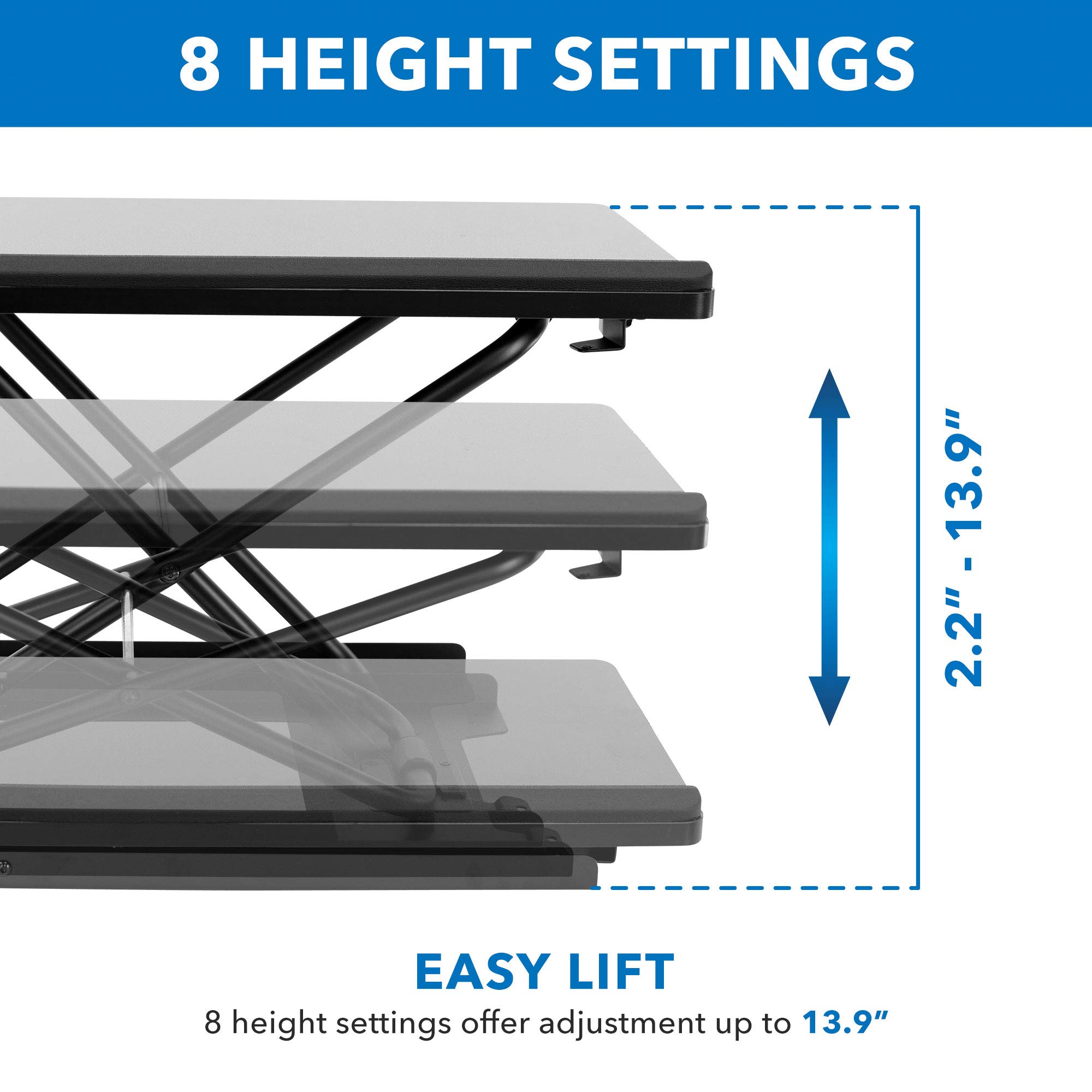 8 HEIGHT SETTINGS

2.2" - 13.9"

EASY LIFT

8 height settings offer adjustment up to 13.9"