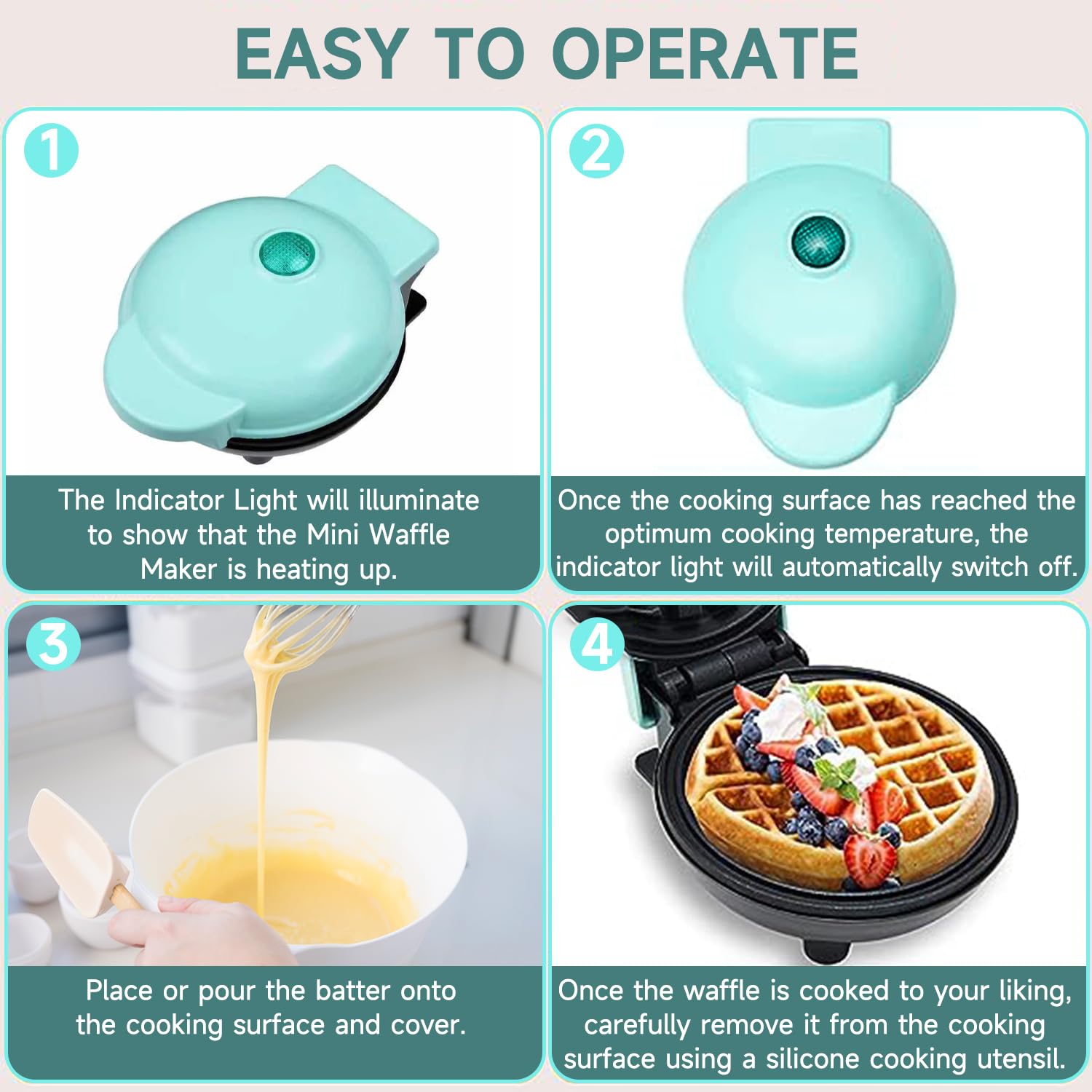 EASY TO OPERATE

1

The Indicator Light will illuminate to show that the Mini Waffle Maker is heating up.

2

Once the cooking surface has reached the optimum cooking temperature, the indicator light will automatically switch off.

3

Place or pour the batter onto the cooking surface and cover.

4

Once the waffle is cooked to your liking, carefully remove it from the cooking surface using a silicone cooking utensil.