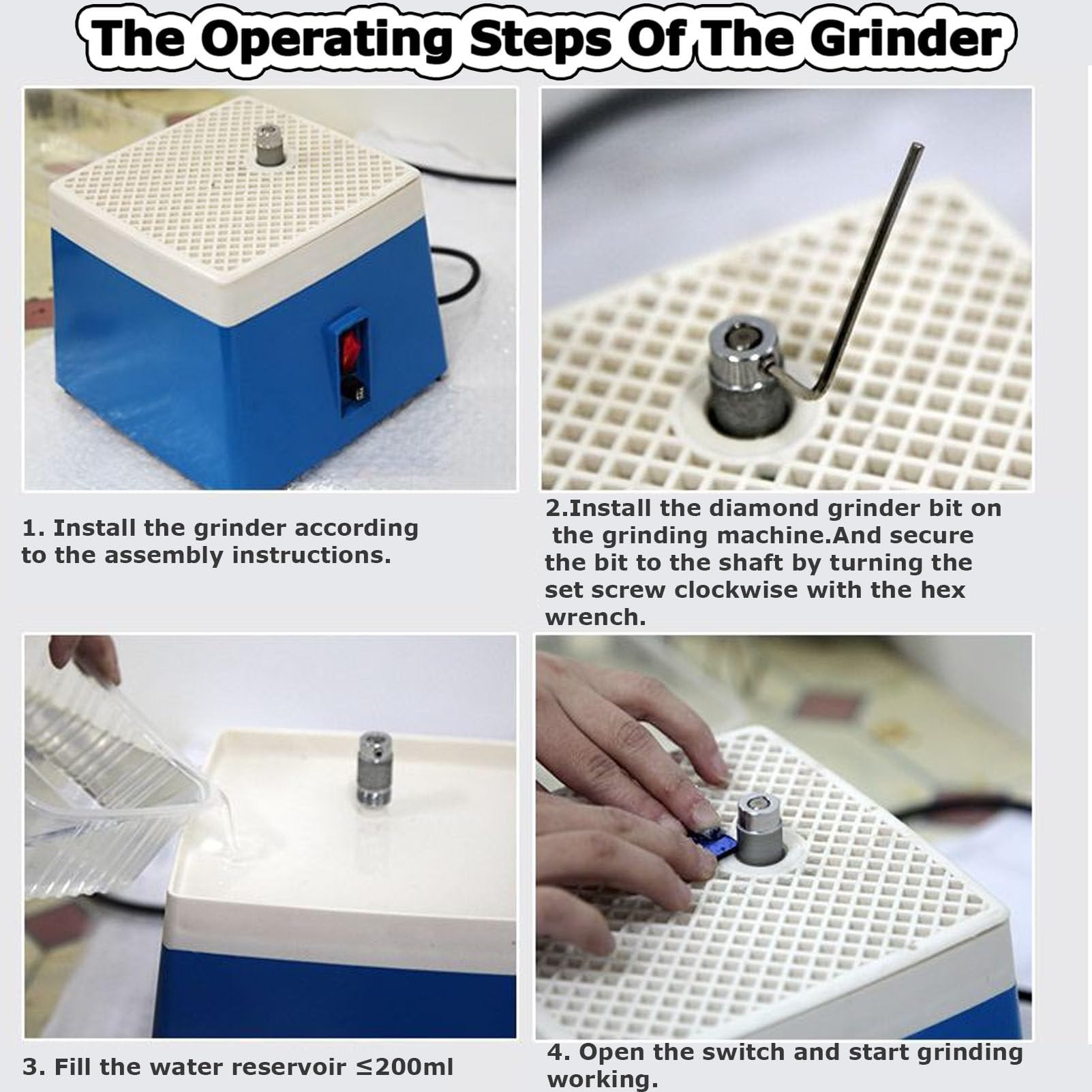 The Operating Steps Of The Grinder

1. Install the grinder according to the assembly instructions.

2.Install the diamond grinder bit on the grinding machine.And secure the bit to the shaft by turning the set screw clockwise with the hex wrench.

3. Fill the water reservoir ≤200ml

4. Open the switch and start grinding working.