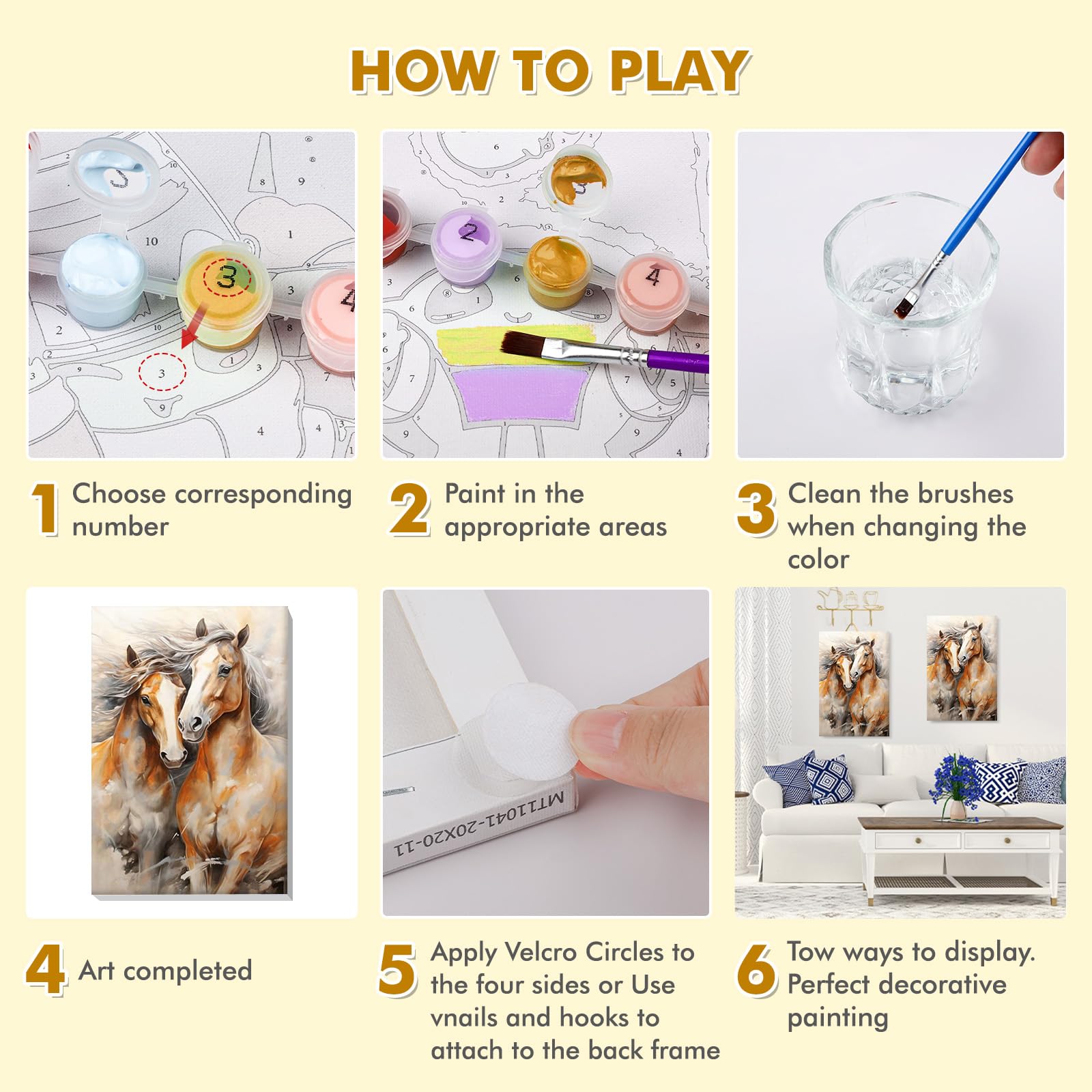 HOW TO PLAY

1 Choose corresponding number

2 Paint in the appropriate areas

3 Clean the brushes when changing the color

MT11041-20X20-11

4 Art completed

5 Apply Velcro Circles to the four sides or Use vnails and hooks to attach to the back frame

6 Tow ways to display. Perfect decorative painting