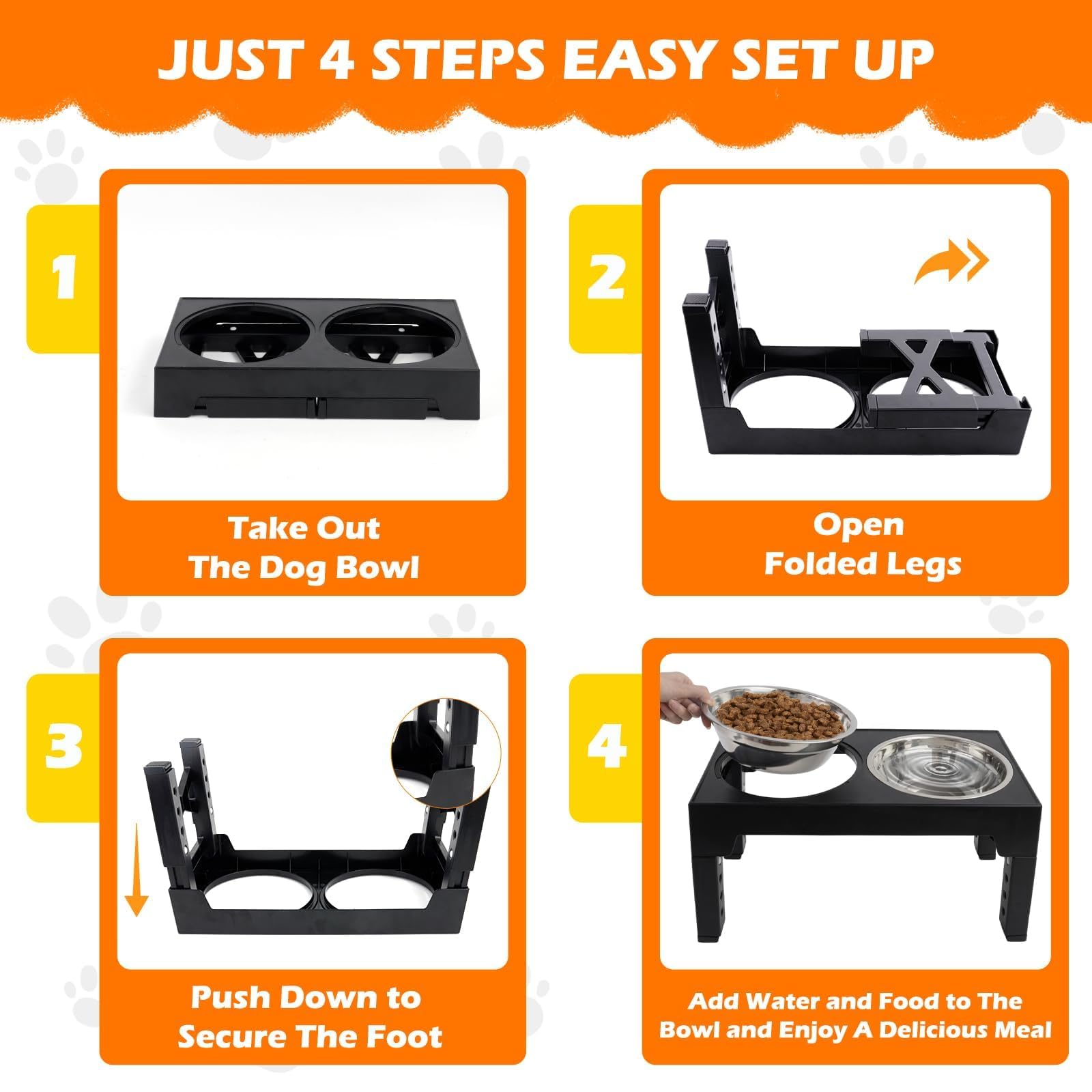 JUST 4 STEPS EASY SET UP

1

Take Out The Dog Bowl

2

Open Folded Legs

3

Push Down to Secure The Foot

4

Add Water and Food to The Bowl and Enjoy A Delicious Meal