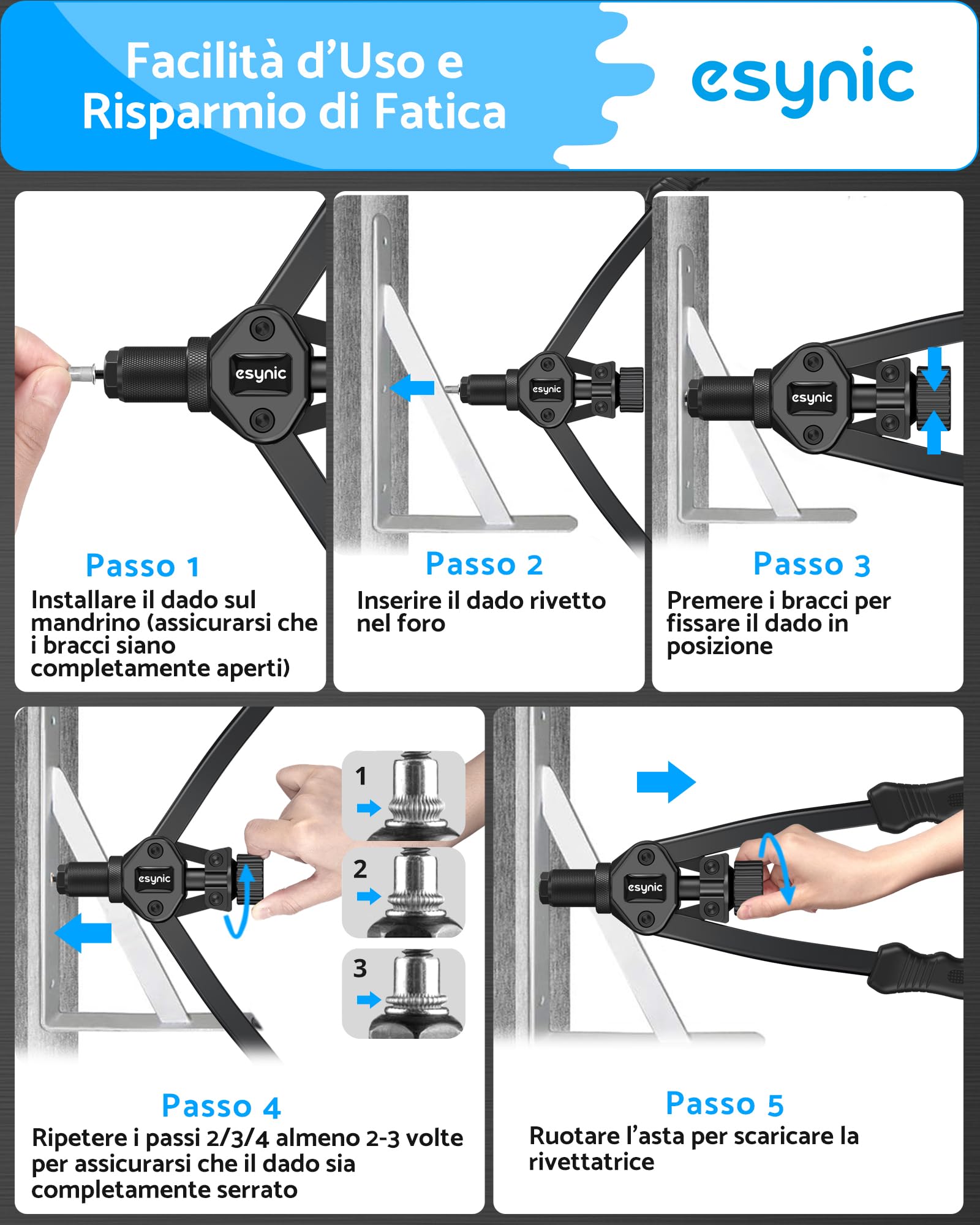 Facilità d'Uso e Risparmio di Fatica

esynic

esynic

Passo 1
Installare il dado sul mandrino (assicurarsi che i bracci siano completamente aperti)

esynic

Passo 2
Inserire il dado rivetto nel foro

esynic

Passo 3
Premere i bracci per fissare il dado in posizione

esynic

1

2

3

Passo 4
Ripetere i passi 2/3/4 almeno 2-3 volte per assicurarsi che il dado sia completamente serrato

esynic

Passo 5
Ruotare l'asta per scaricare la rivettatrice