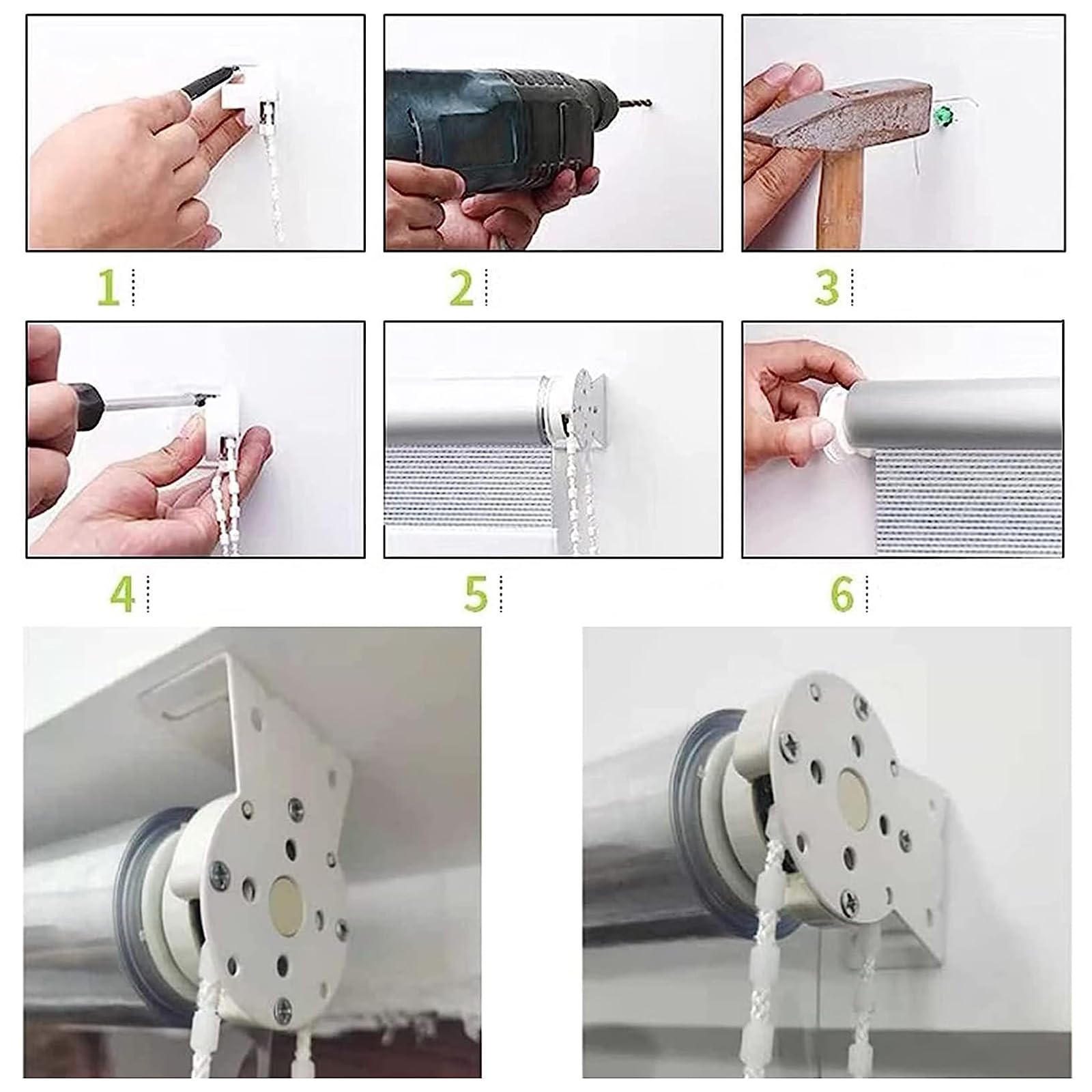 1

2

3

4

5

6