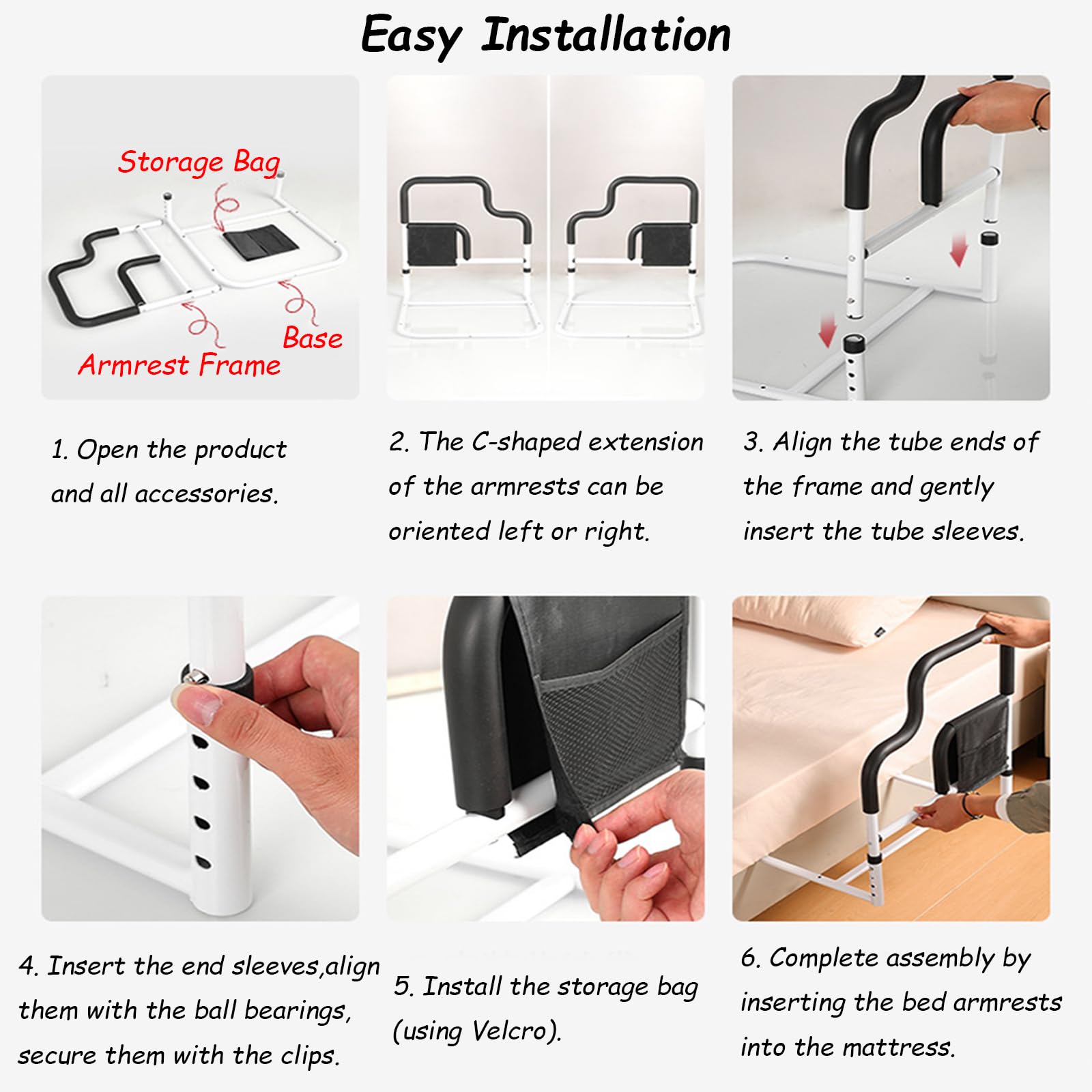 Easy Installation

Storage Bag

Base

Armrest Frame

1. Open the product and all accessories.

2. The C-shaped extension of the armrests can be oriented left or right.

3. Align the tube ends of the frame and gently insert the tube sleeves.

4. Insert the end sleeves,align them with the ball bearings, secure them with the clips.

5. Install the storage bag (using Velcro).

6. Complete assembly by inserting the bed armrests into the mattress.