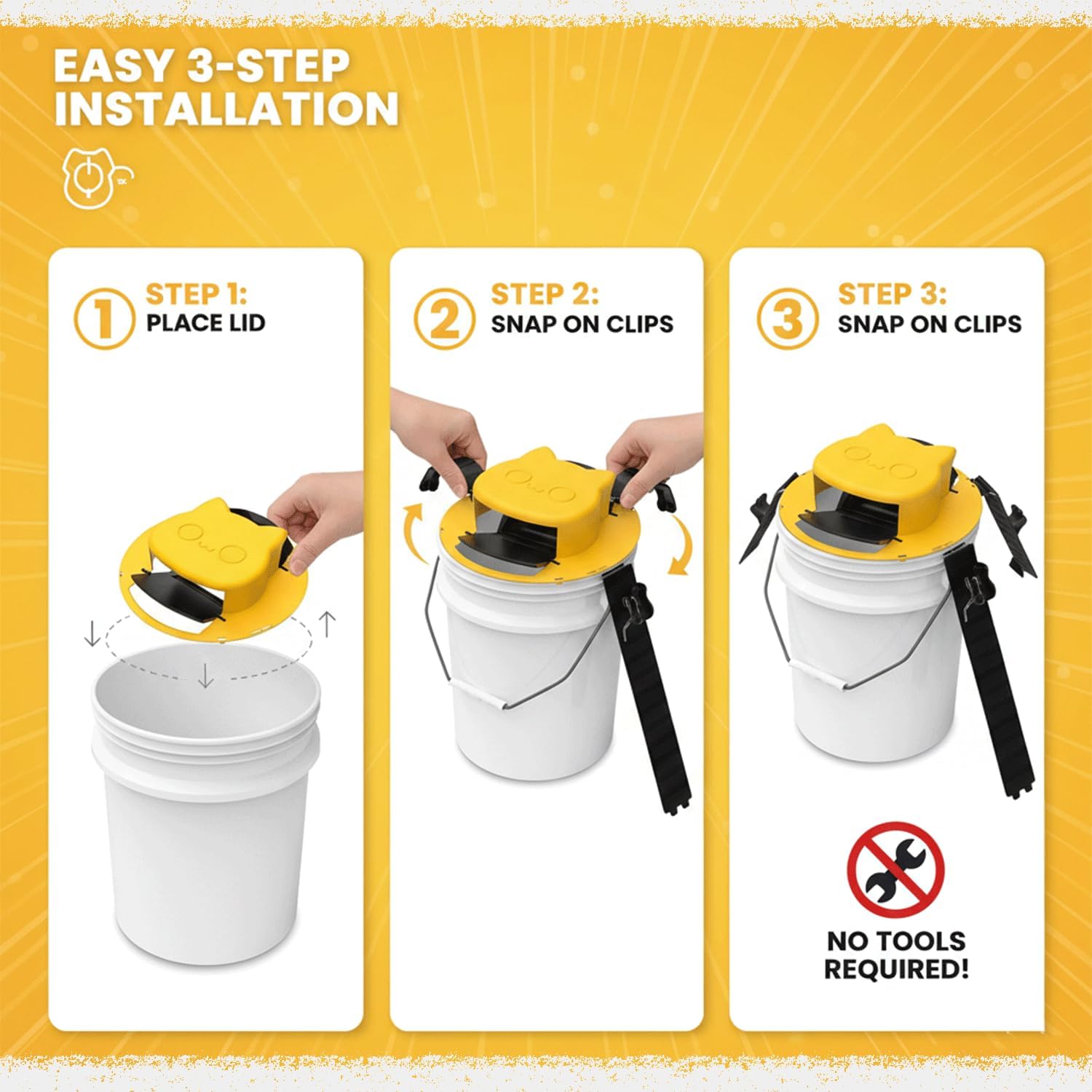 EASY 3-STEP INSTALLATION

1 STEP 1: PLACE LID

2 STEP 2: SNAP ON CLIPS

3 STEP 3: SNAP ON CLIPS

NO TOOLS REQUIRED!