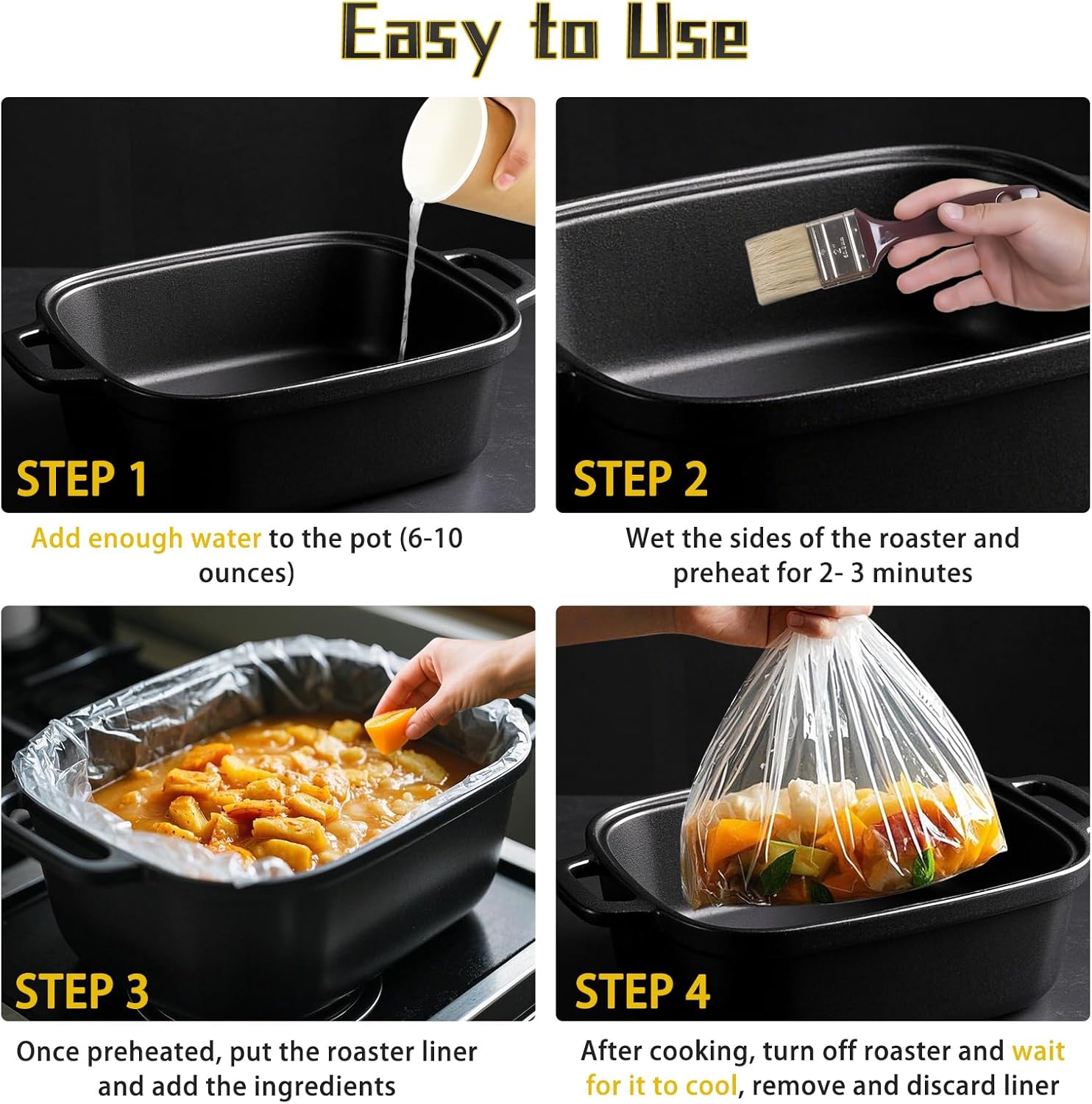 Easy to Use

STEP 1

Add enough water to the pot (6-10 ounces)

STEP 2

Wet the sides of the roaster and preheat for 2- 3 minutes

STEP 3

Once preheated, put the roaster liner and add the ingredients

STEP 4

After cooking, turn off roaster and wait for it to cool, remove and discard liner