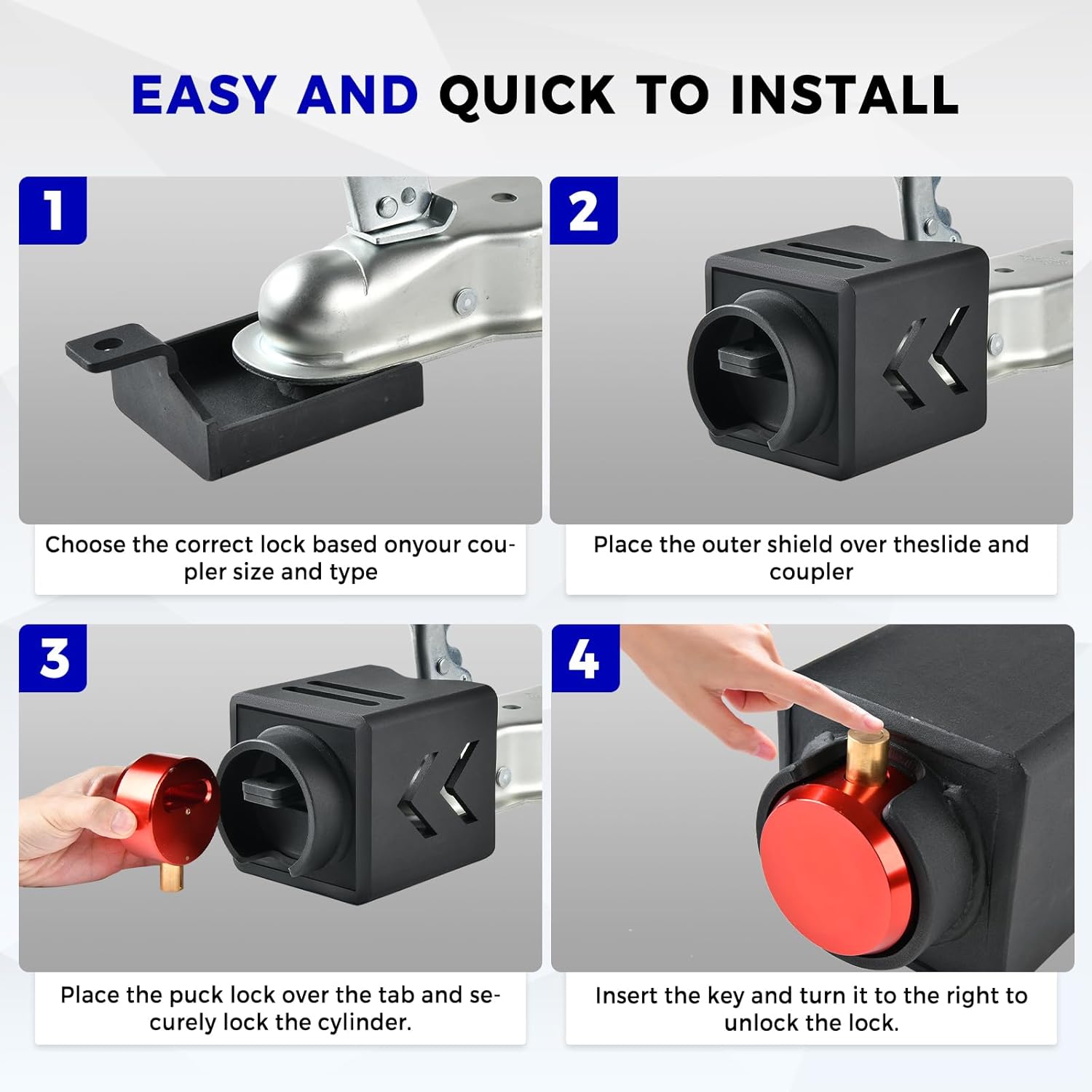 EASY AND QUICK TO INSTALL

1

Choose the correct lock based onyour coupler size and type

2

Place the outer shield over theslide and coupler

3

Place the puck lock over the tab and securely lock the cylinder.

4

Insert the key and turn it to the right to unlock the lock.