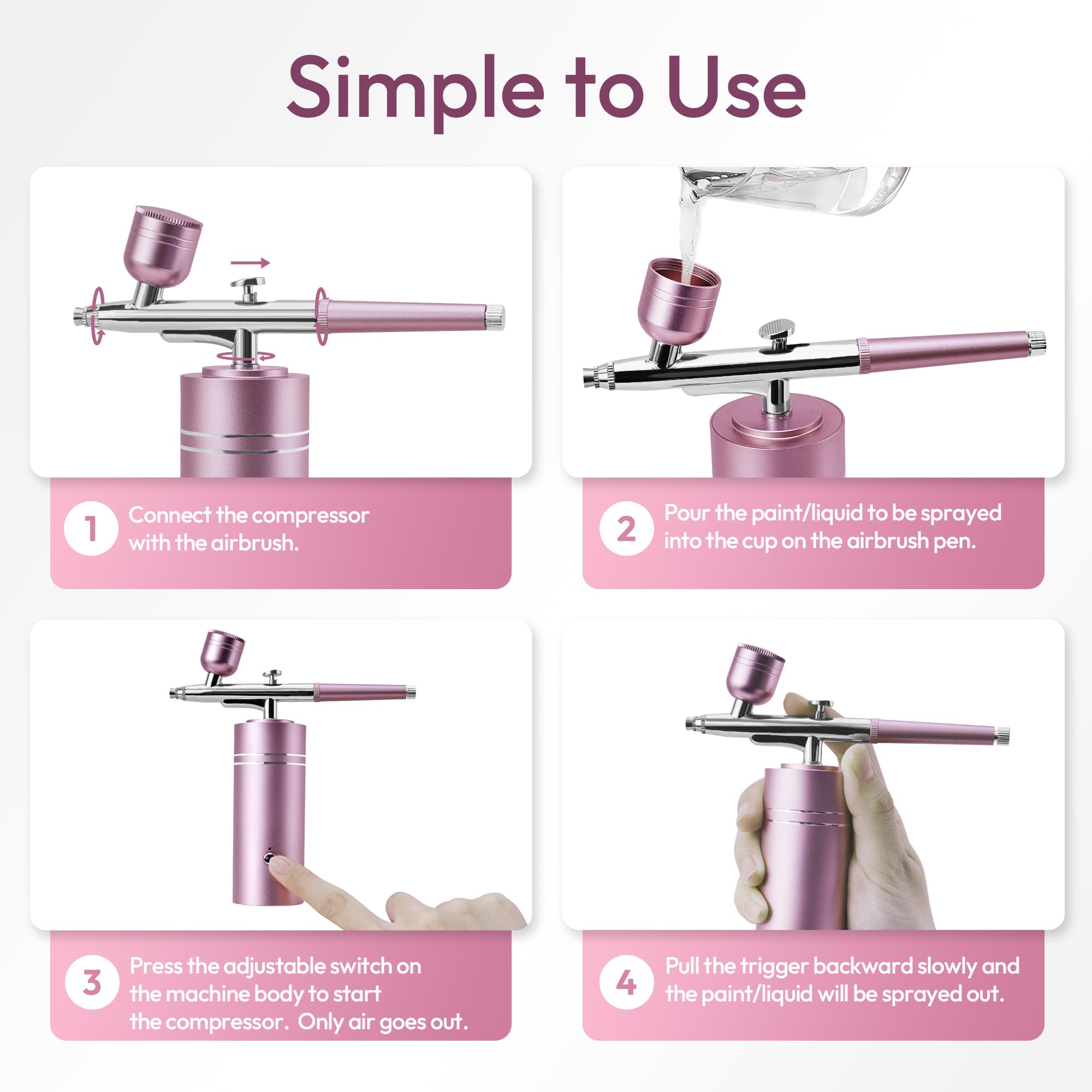 Simple to Use

1 Connect the compressor with the airbrush.

2 Pour the paint/liquid to be sprayed into the cup on the airbrush pen.

3 Press the adjustable switch on the machine body to start the compressor. Only air goes out.

4 Pull the trigger backward slowly and the paint/liquid will be sprayed out.