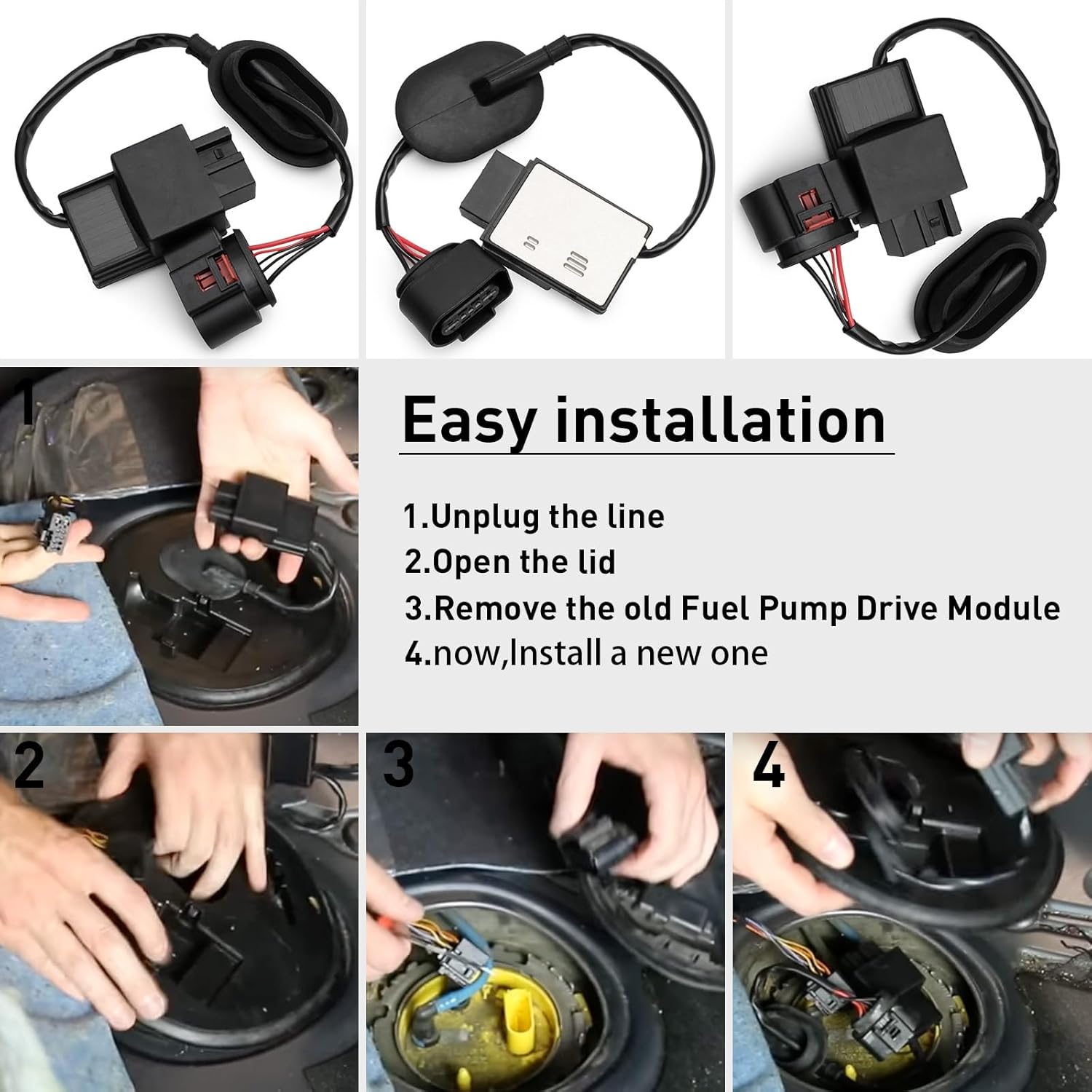 1

Easy installation

1.Unplug the line
2.Open the lid
3.Remove the old Fuel Pump Drive Module
4.now,Install a new one

2

3

4