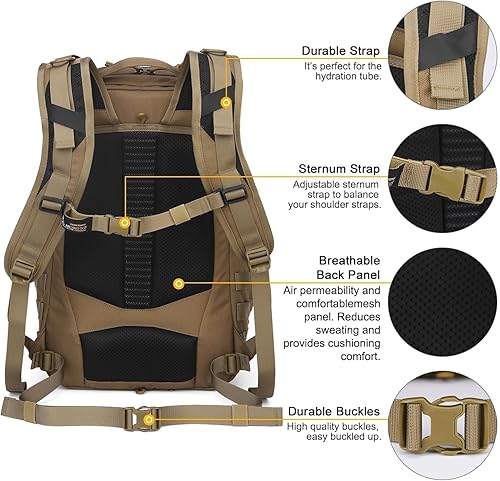 Durable Strap
It's perfect for the hydration tube.

Sternum Strap
Adjustable sternum strap to balance your shoulder straps.

Breathable Back Panel
Air permeability and comfortablemesh panel. Reduces sweating and provides cushioning comfort.

Durable Buckles
High quality buckles, easy buckled up.