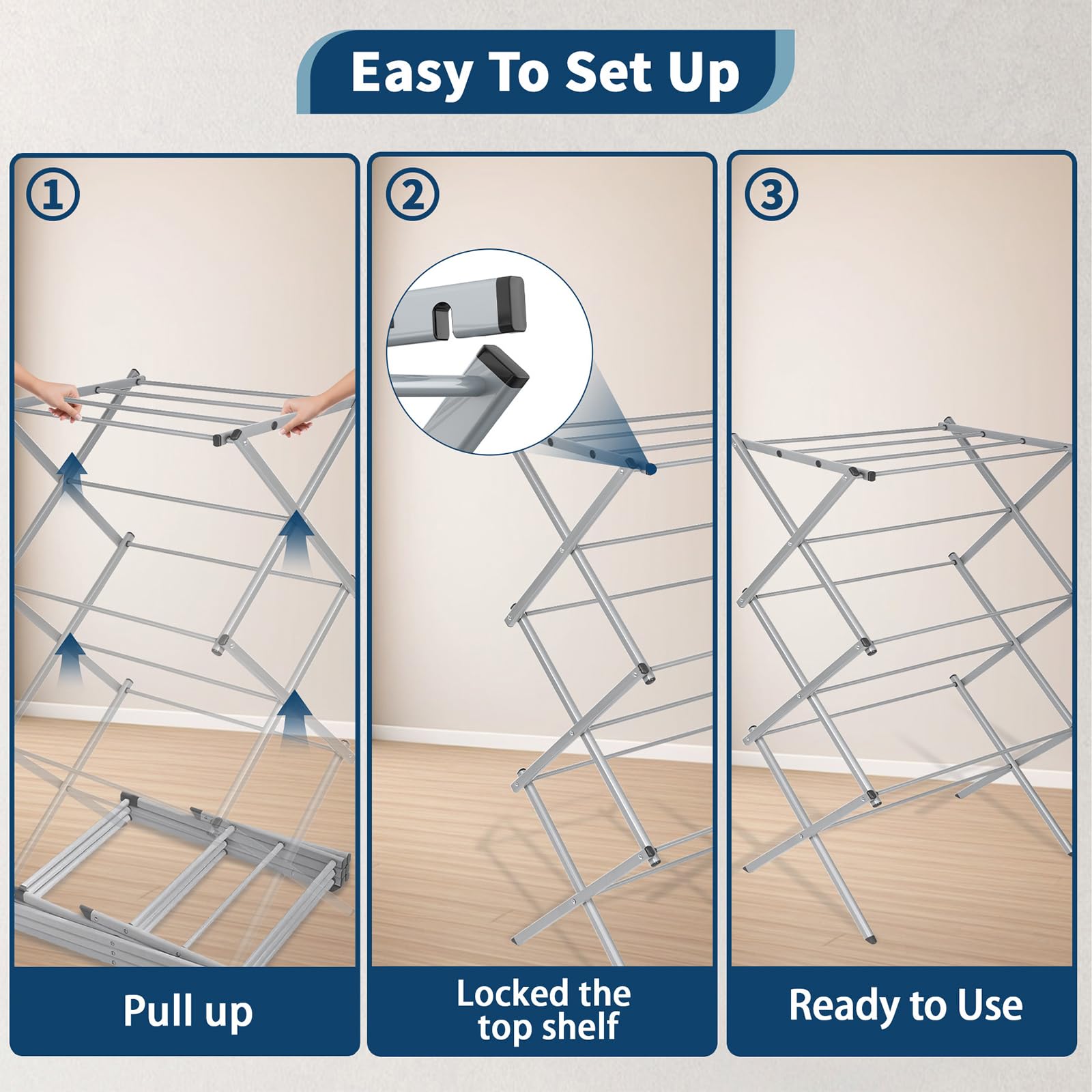 Easy To Set Up

①

Pull up

②

Locked the top shelf

③

Ready to Use