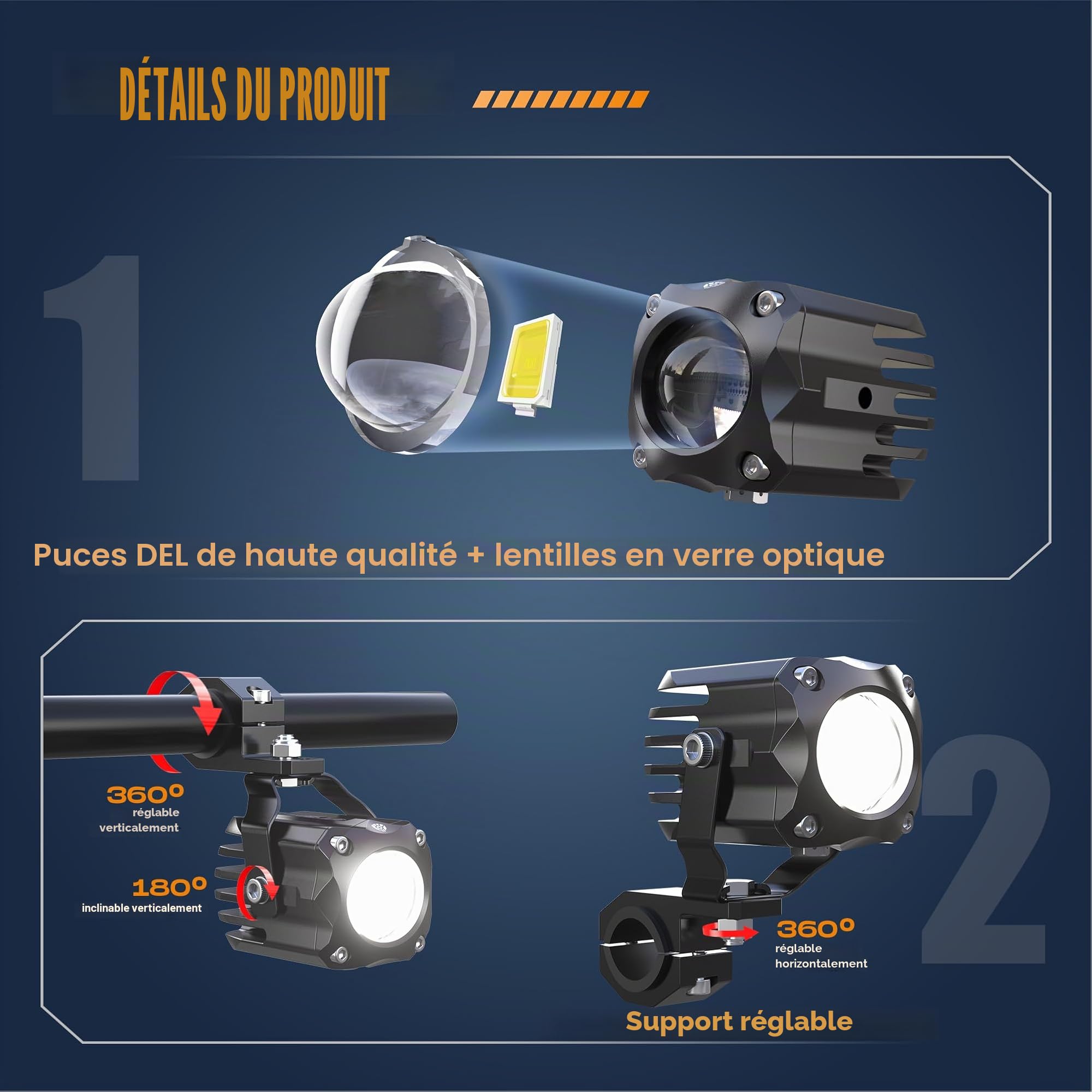 DÉTAILS DU PRODUIT

1

Puces DEL de haute qualité + lentilles en verre optique

360°
réglable verticalement

180°
inclinable verticalement

2

360°
réglable horizontalement

Support réglable