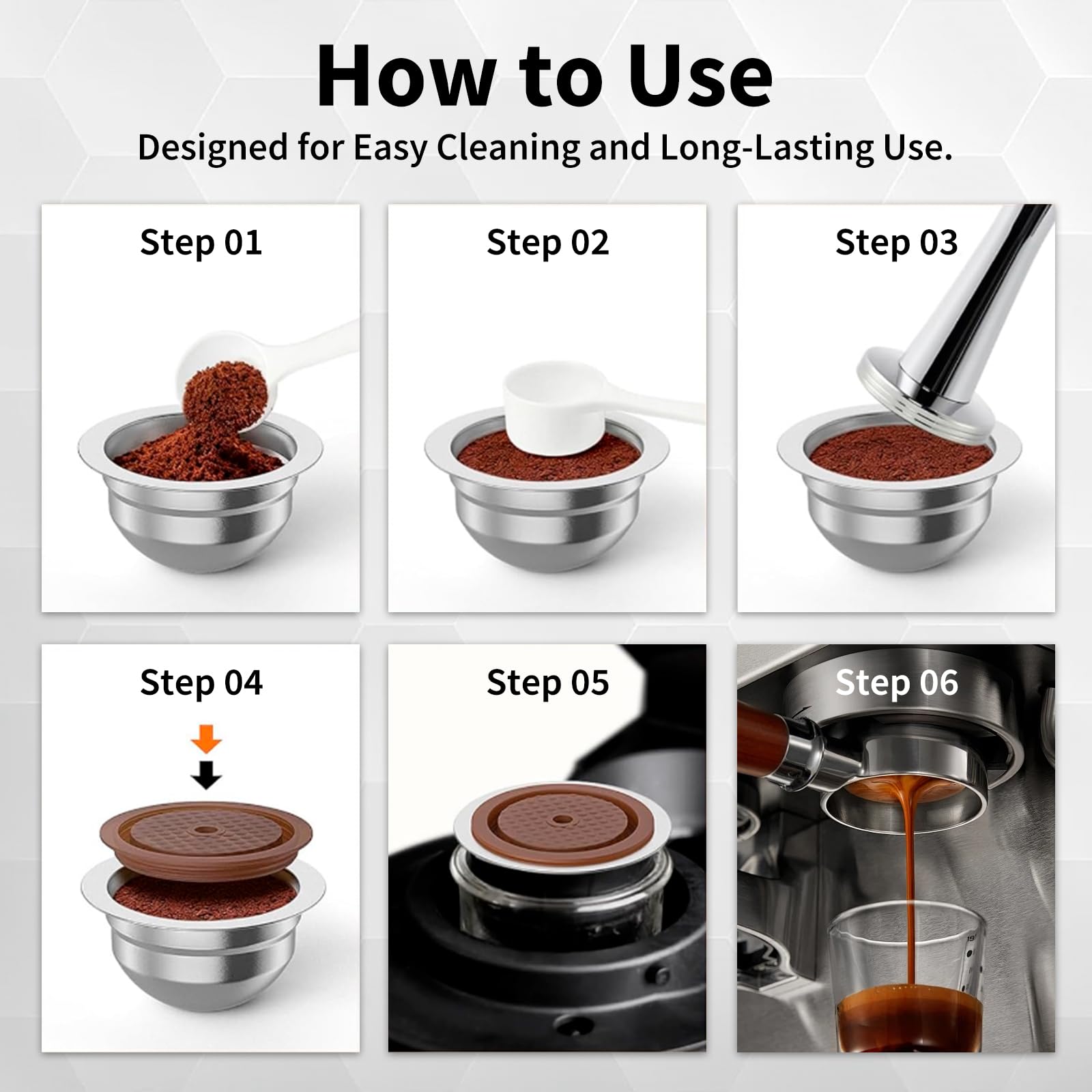 How to Use

Designed for Easy Cleaning and Long-Lasting Use.

Step 01

Step 02

Step 03

Step 04

Step 05

Step 06