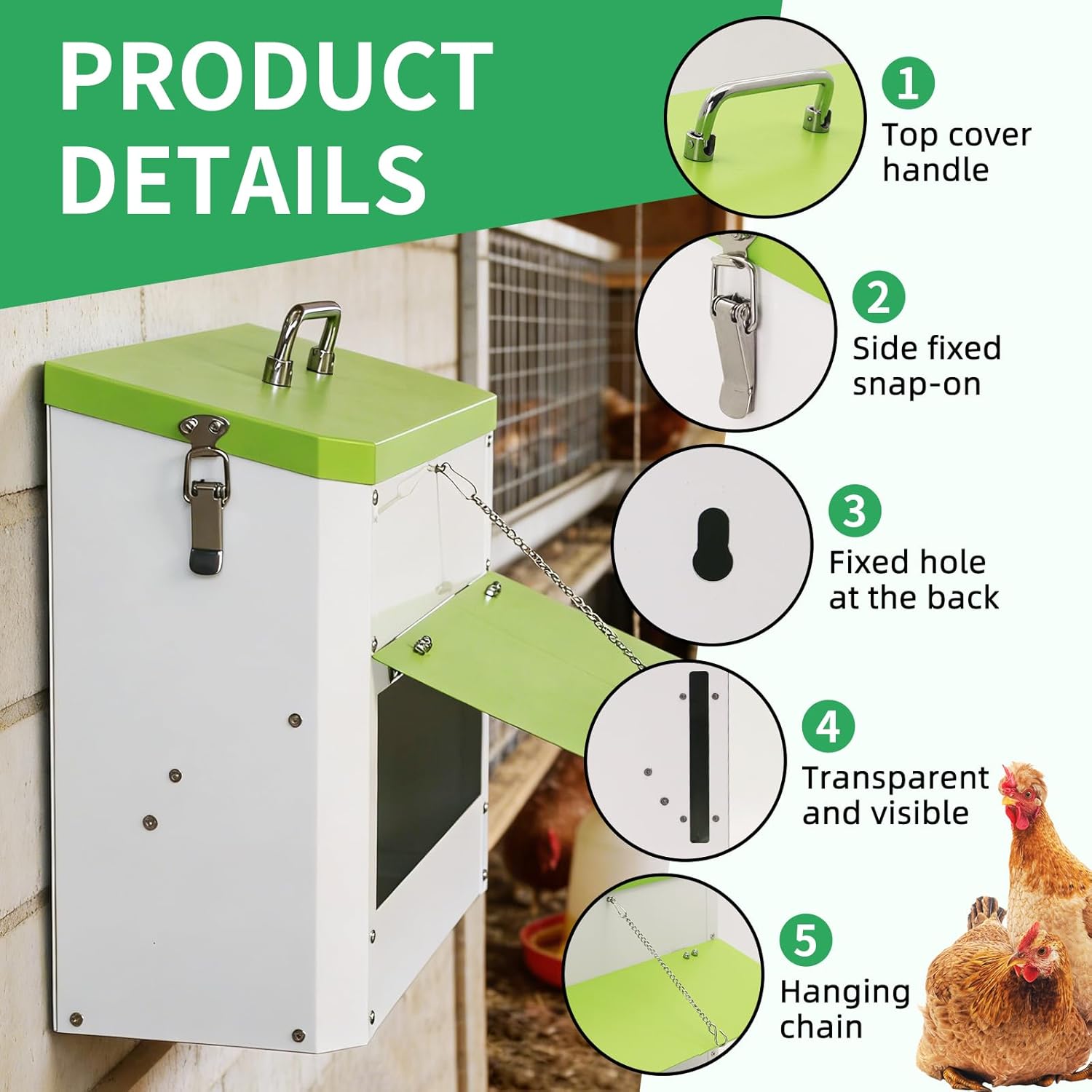 PRODUCT DETAILS

1
Top cover handle

2
Side fixed snap-on

3
Fixed hole at the back

4
Transparent and visible

5
Hanging chain