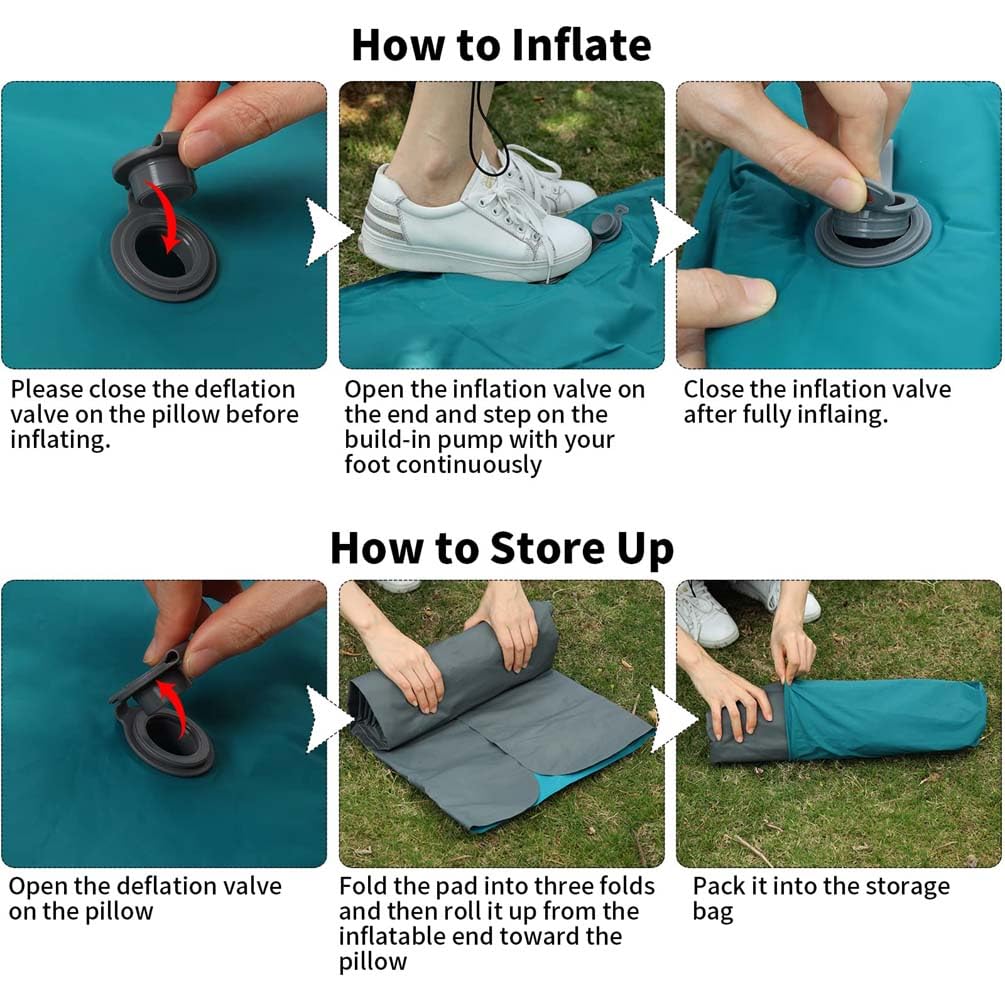 How to Inflate

Please close the deflation valve on the pillow before inflating.

Open the inflation valve on the end and step on the build-in pump with your foot continuously

Close the inflation valve after fully inflaing.

How to Store Up

Open the deflation valve on the pillow

Fold the pad into three folds and then roll it up from the inflatable end toward the pillow

Pack it into the storage bag