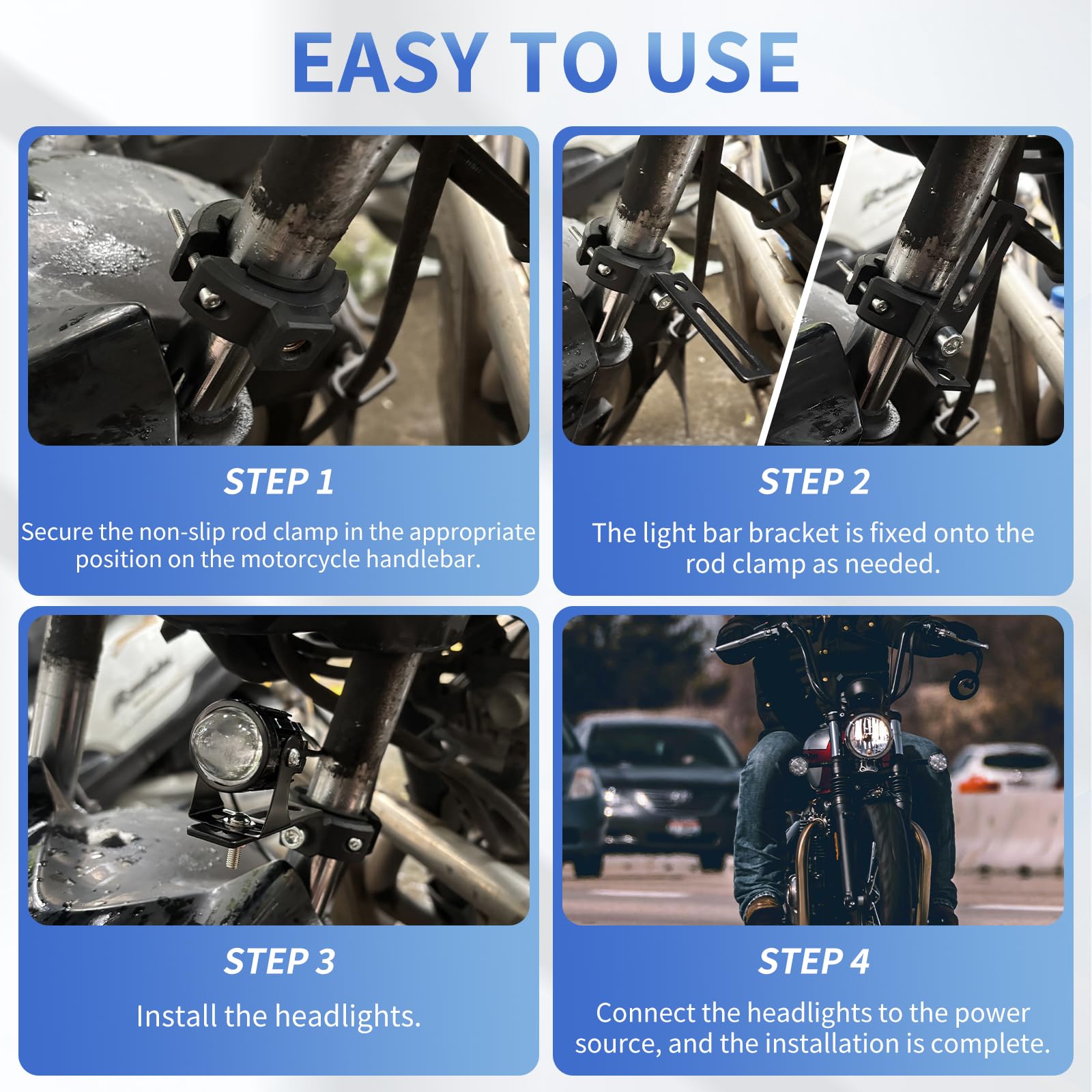 EASY TO USE

STEP 1

Secure the non-slip rod clamp in the appropriate position on the motorcycle handlebar.

STEP 2

The light bar bracket is fixed onto the rod clamp as needed.

STEP 3

Install the headlights.

STEP 4

Connect the headlights to the power source, and the installation is complete.