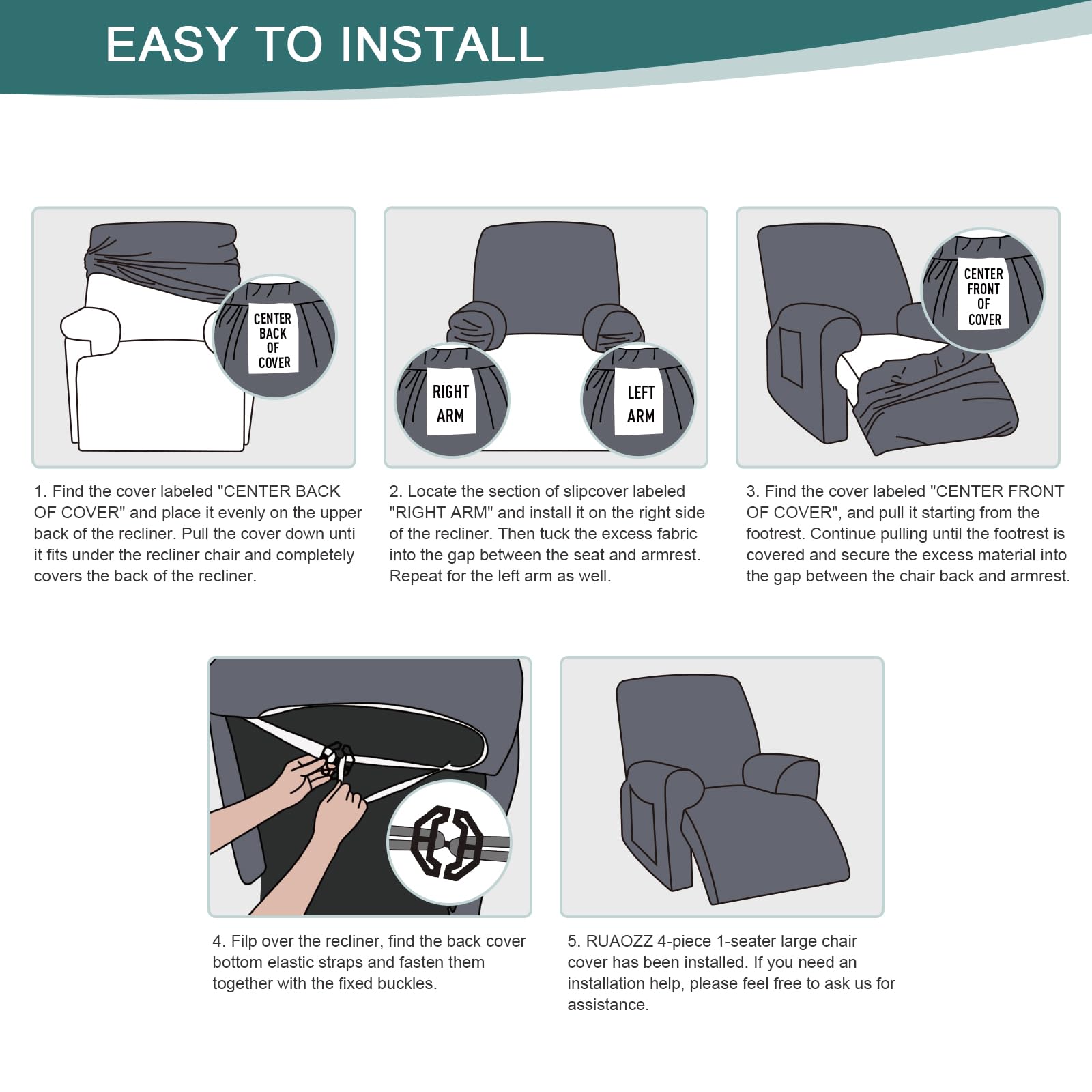 EASY TO INSTALL

CENTER BACK OF COVER

1. Find the cover labeled "CENTER BACK OF COVER" and place it evenly on the upper back of the recliner. Pull the cover down unti it fits under the recliner chair and completely covers the back of the recliner.

RIGHT ARM

LEFT ARM

2. Locate the section of slipcover labeled "RIGHT ARM" and install it on the right side of the recliner. Then tuck the excess fabric into the gap between the seat and armrest. Repeat for the left arm as well.

CENTER FRONT OF COVER

3. Find the cover labeled "CENTER FRONT OF COVER", and pull it starting from the footrest. Continue pulling until the footrest is covered and secure the excess material into the gap between the chair back and armrest.

4. Filp over the recliner, find the back cover bottom elastic straps and fasten them together with the fixed buckles.

5. RUAOZZ 4-piece 1-seater large chair cover has been installed. If you need an installation help, please feel free to ask us for assistance.