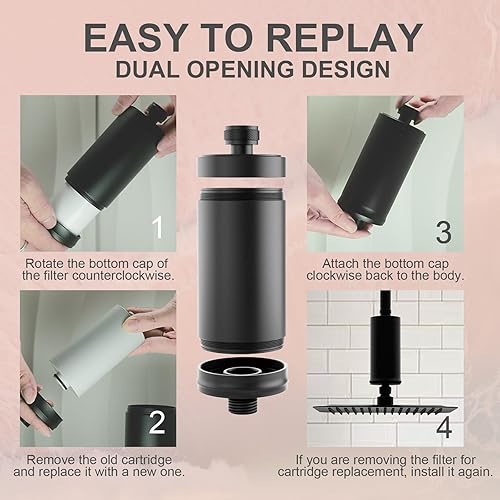 EASY TO REPLAY
DUAL OPENING DESIGN

1

Rotate the bottom cap of the filter counterclockwise.

2

Remove the old cartridge and replace it with a new one.

3

Attach the bottom cap clockwise back to the body.

4

If you are removing the filter for cartridge replacement, install it again.