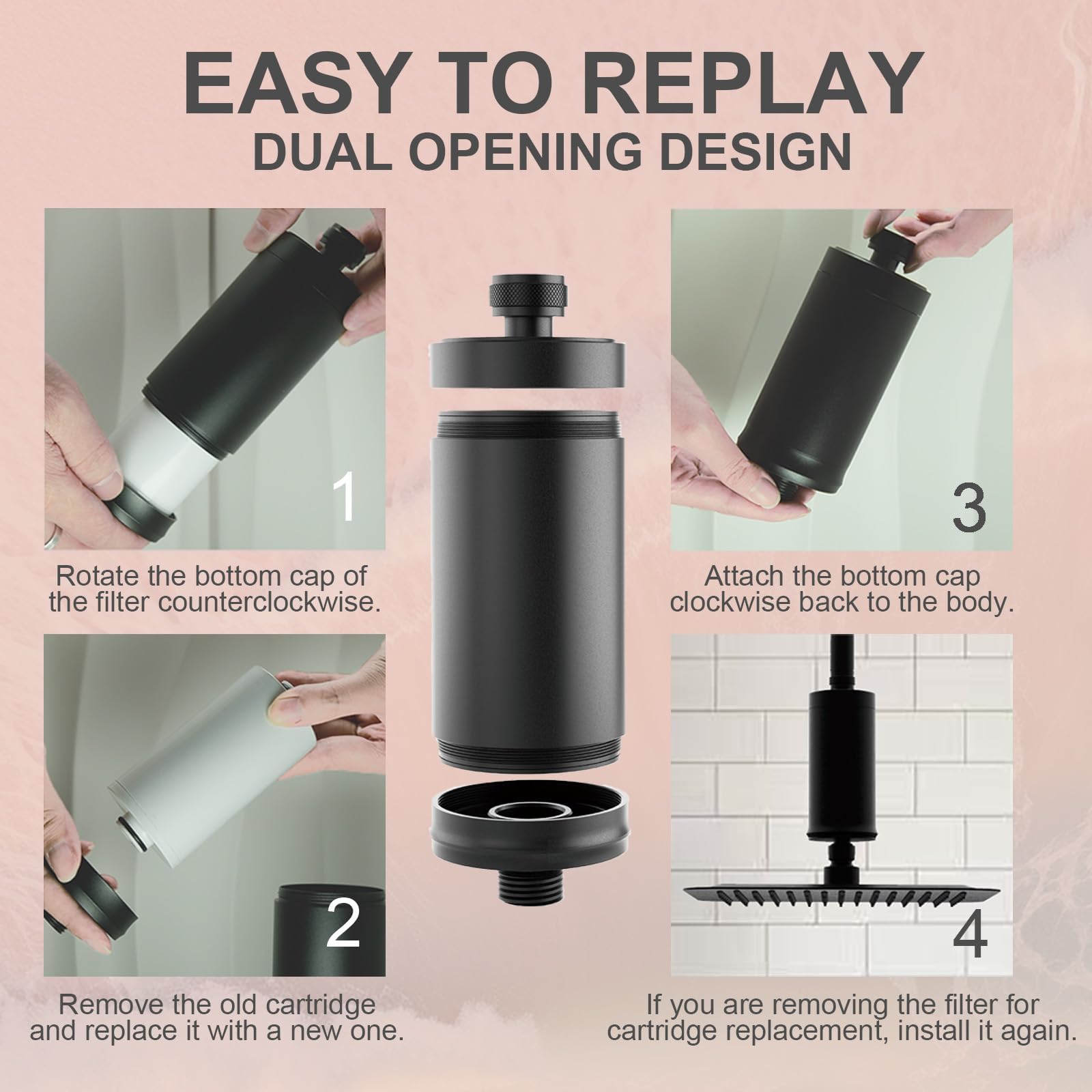 EASY TO REPLAY
DUAL OPENING DESIGN

1

Rotate the bottom cap of the filter counterclockwise.

2

Remove the old cartridge and replace it with a new one.

3

Attach the bottom cap clockwise back to the body.

4

If you are removing the filter for cartridge replacement, install it again.