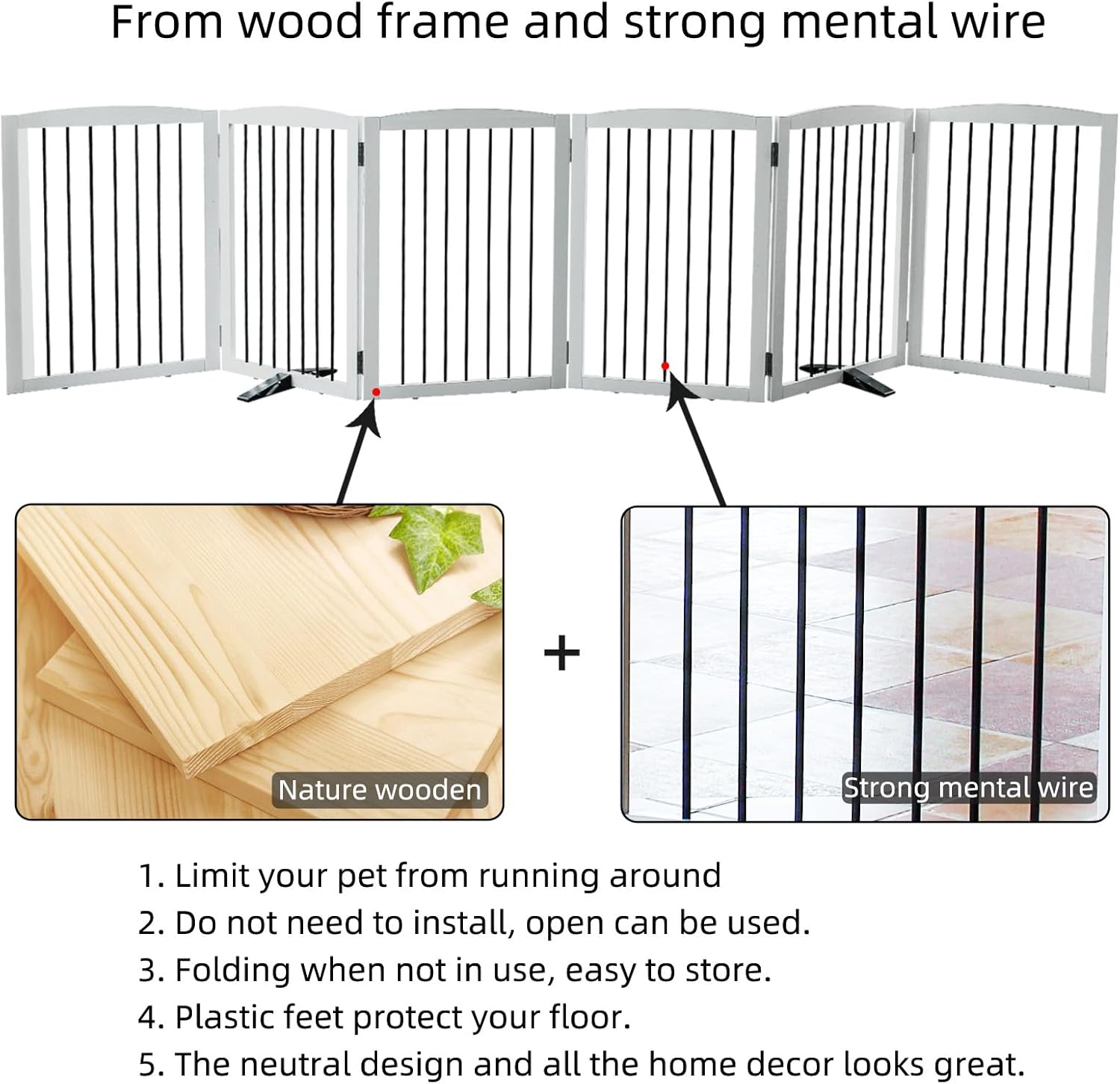 From wood frame and strong mental wire

Nature wooden

+

Strong mental wire

1. Limit your pet from running around
2. Do not need to install, open can be used.
3. Folding when not in use, easy to store.
4. Plastic feet protect your floor.
5. The neutral design and all the home decor looks great.