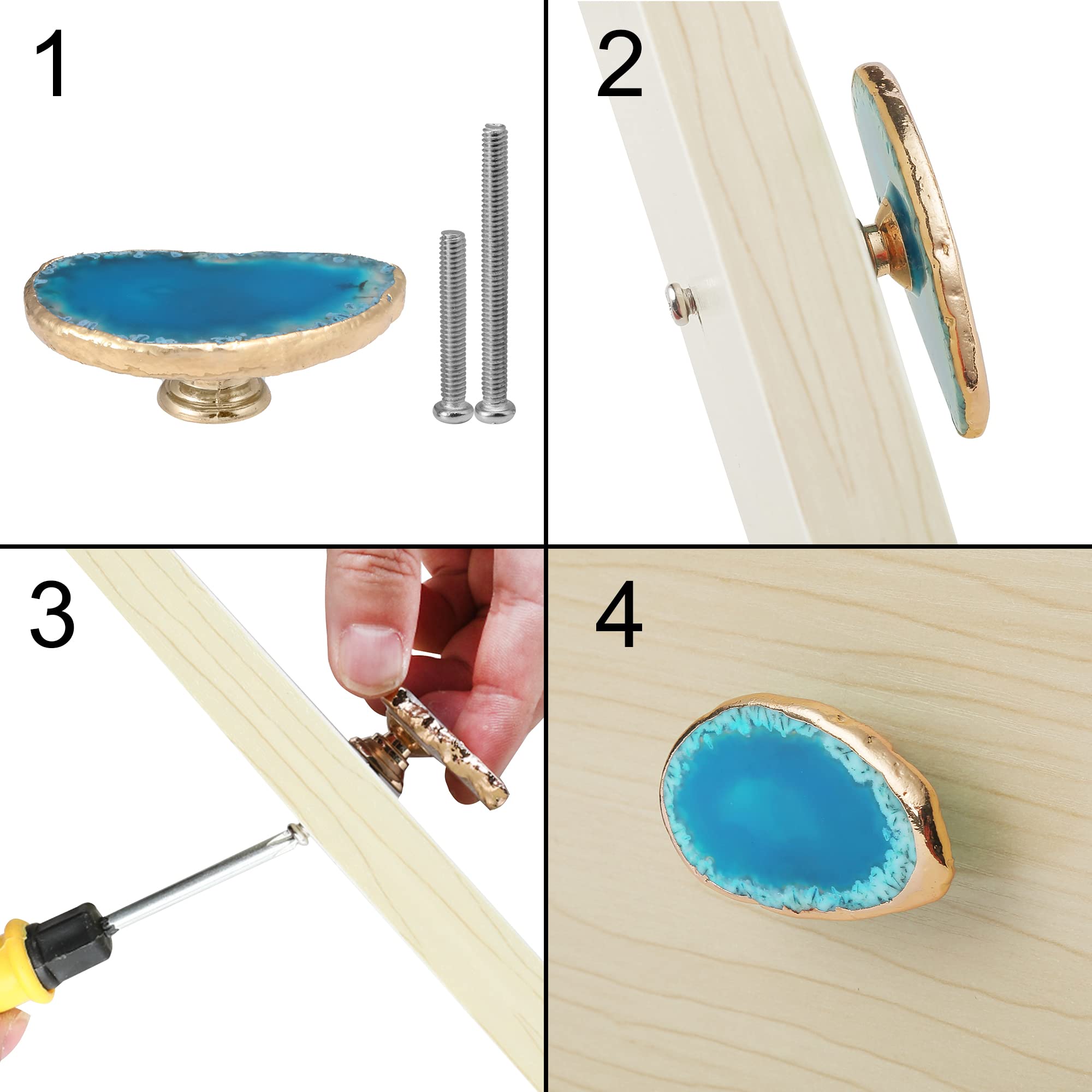 1

2

3

4