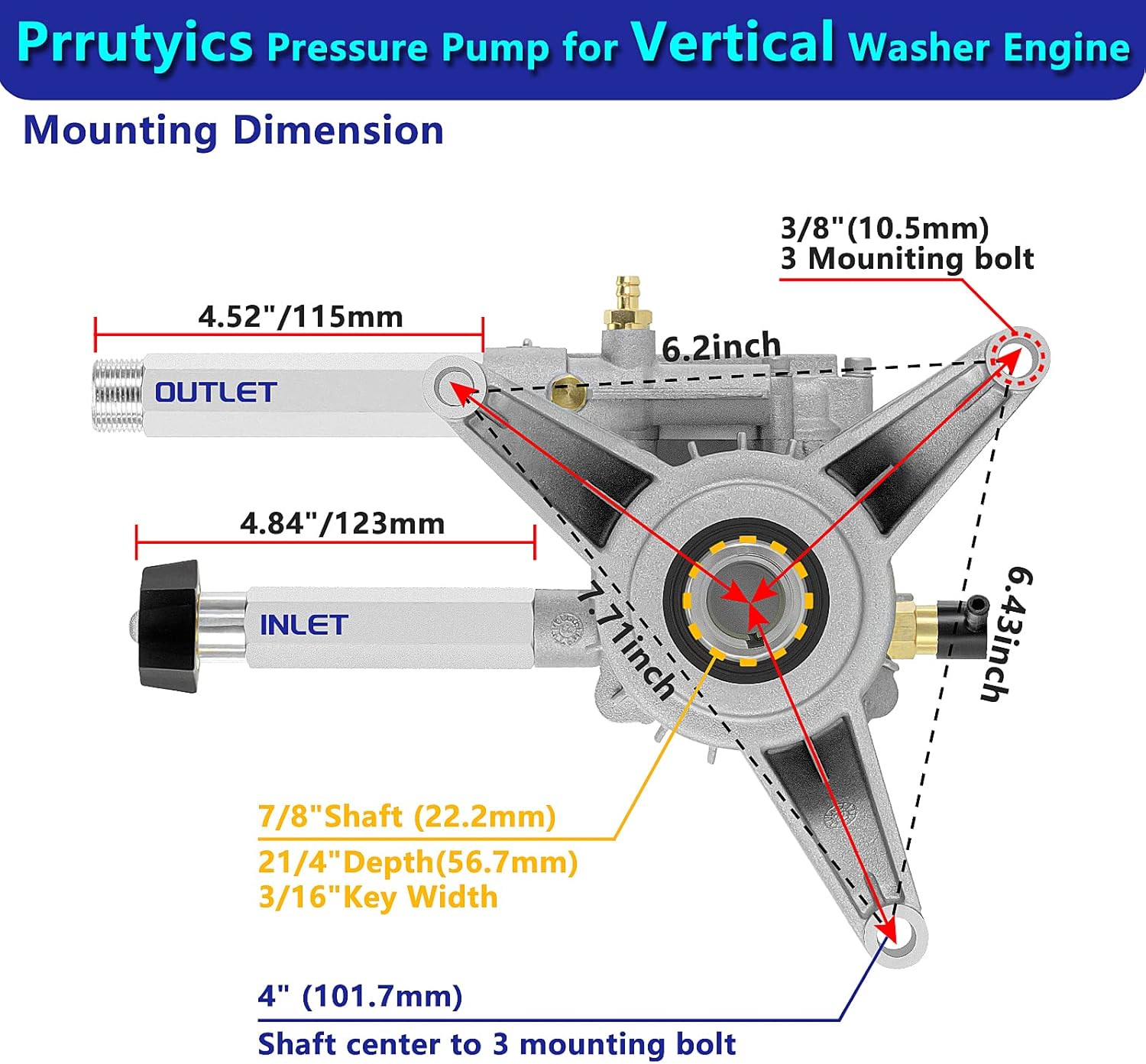 Prrutyics Pressure Pump for Vertical Washer Engine

Mounting Dimension

3/8"(10.5mm)
3 Mouniting bolt

4.52"/115mm

6.2inch

OUTLET

4.84"/123mm

INLET

7.71inch

6.43inch

7/8"Shaft (22.2mm)
21/4"Depth(56.7mm)
3/16"Key Width

4" (101.7mm)
Shaft center to 3 mounting bolt