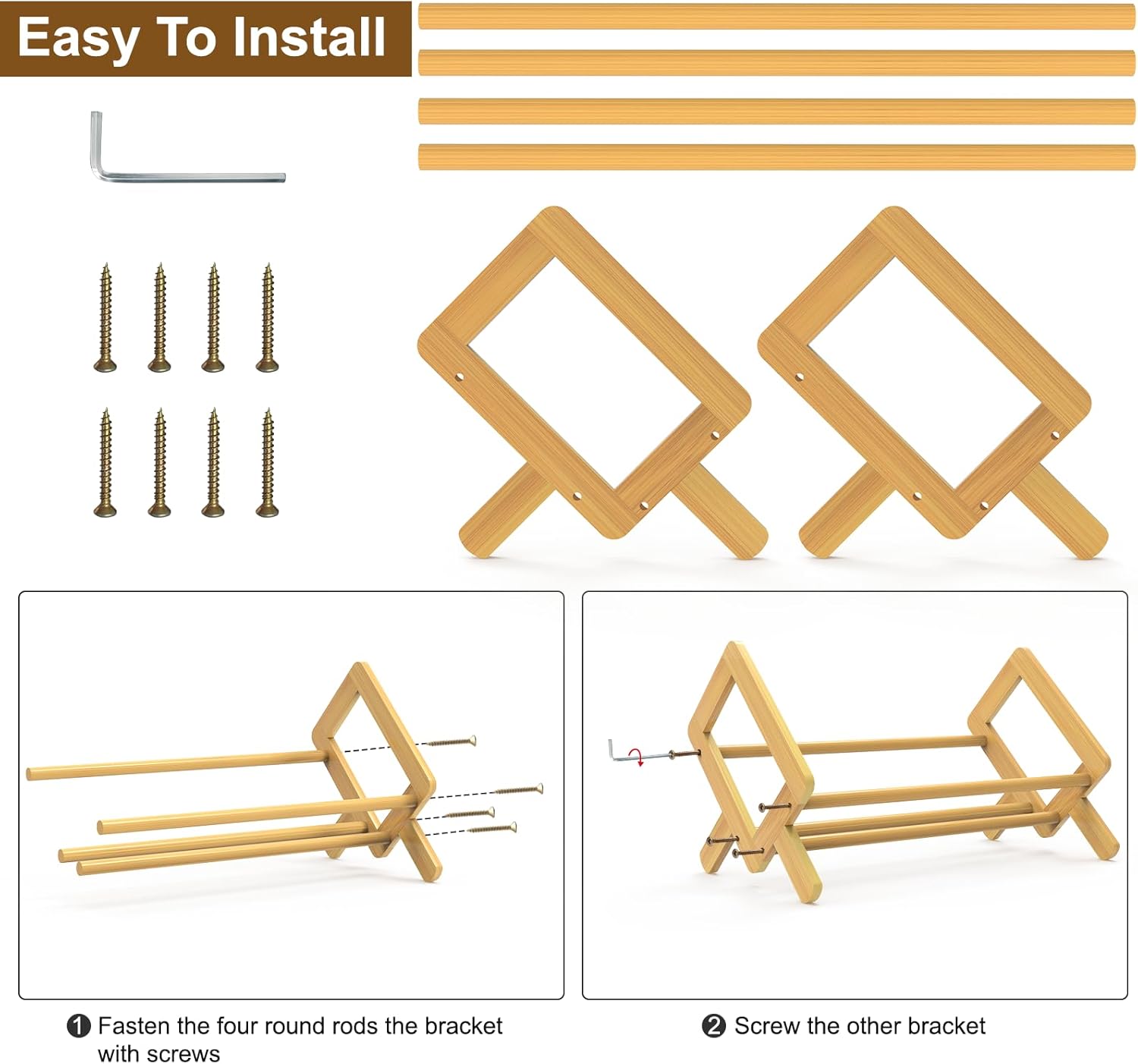 Easy To Install

❶ Fasten the four round rods the bracket with screws

❷ Screw the other bracket