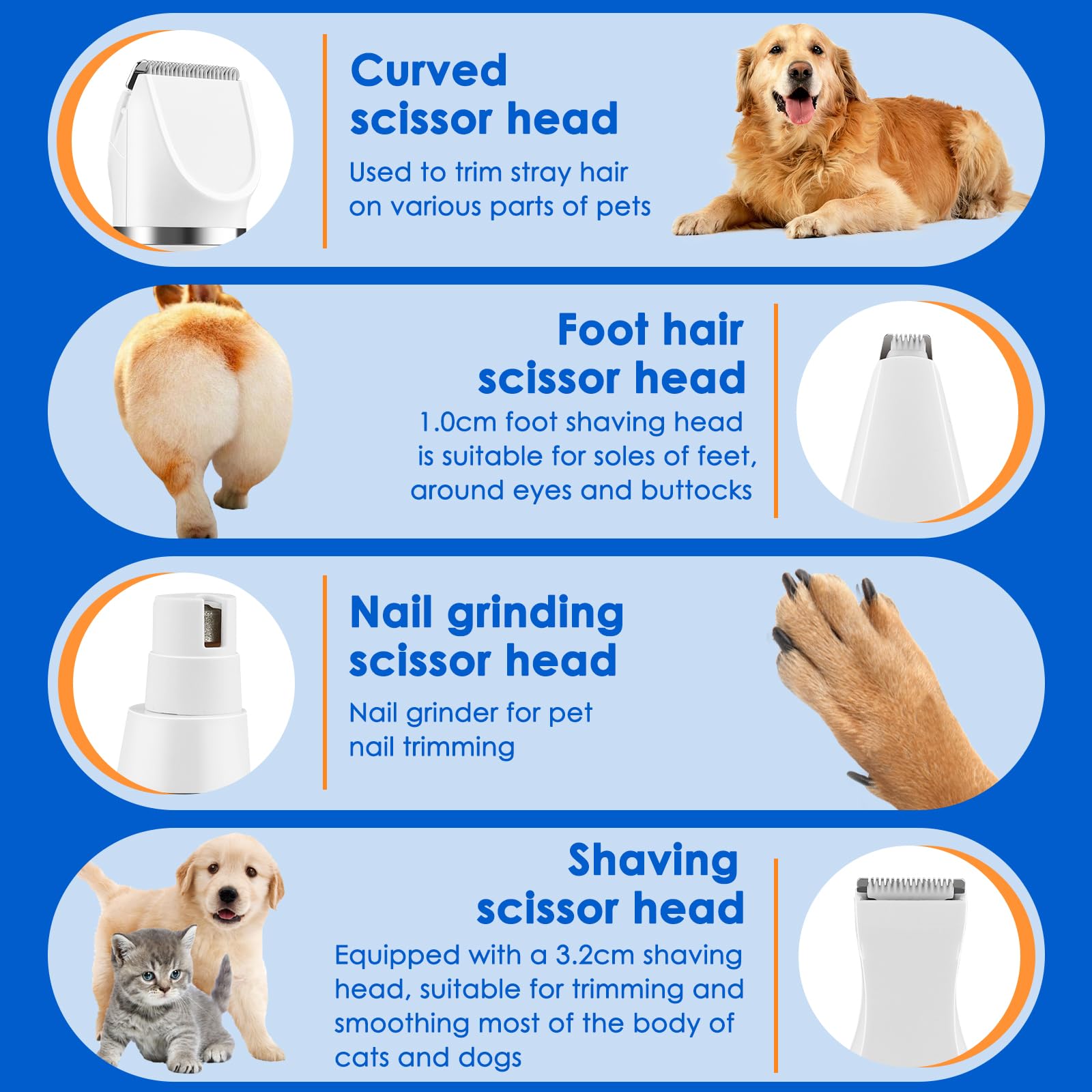 Curved scissor head

Used to trim stray hair on various parts of pets

Foot hair scissor head

1.0cm foot shaving head is suitable for soles of feet, around eyes and buttocks

Nail grinding scissor head

Nail grinder for pet nail trimming

Shaving scissor head

Equipped with a 3.2cm shaving head, suitable for trimming and smoothing most of the body of cats and dogs