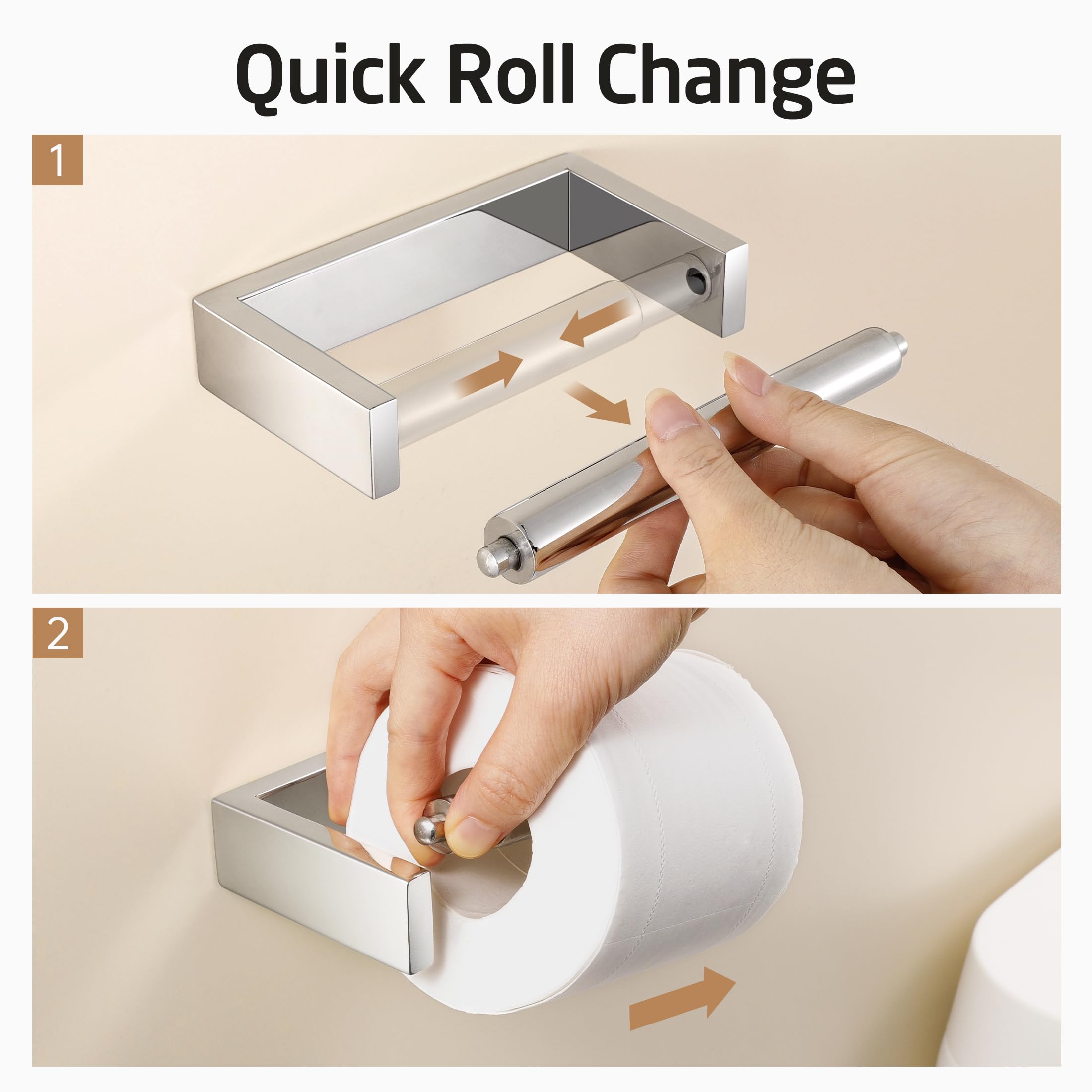 Quick Roll Change

1

2