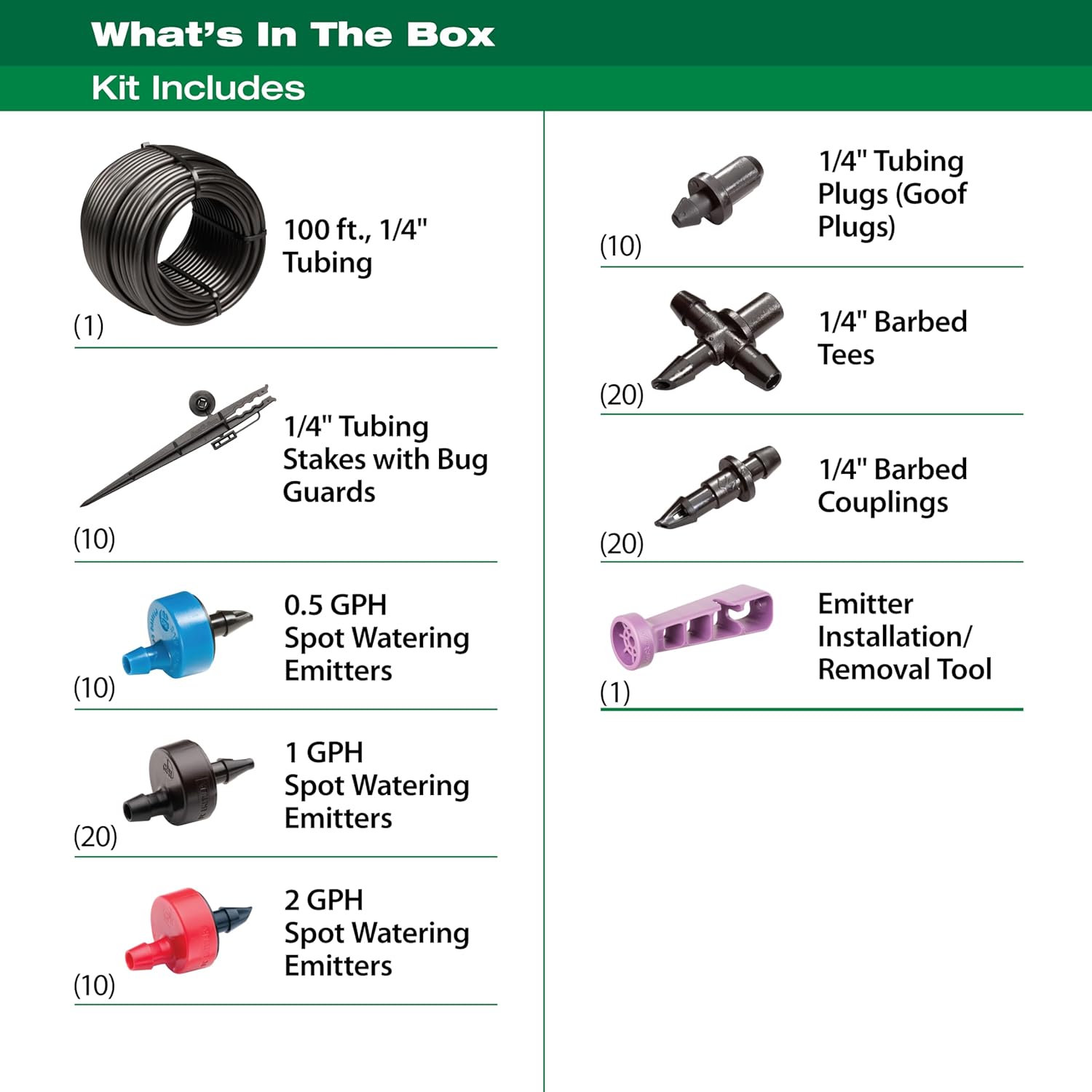 What's In The Box

Kit Includes

(1) 100 ft., 1/4" Tubing

(10) 1/4" Tubing Stakes with Bug Guards

(10) 0.5 GPH Spot Watering Emitters

(20) 1 GPH Spot Watering Emitters

(10) 2 GPH Spot Watering Emitters

(10) 1/4" Tubing Plugs (Goof Plugs)

(20) 1/4" Barbed Tees

(20) 1/4" Barbed Couplings

(1) Emitter Installation/ Removal Tool