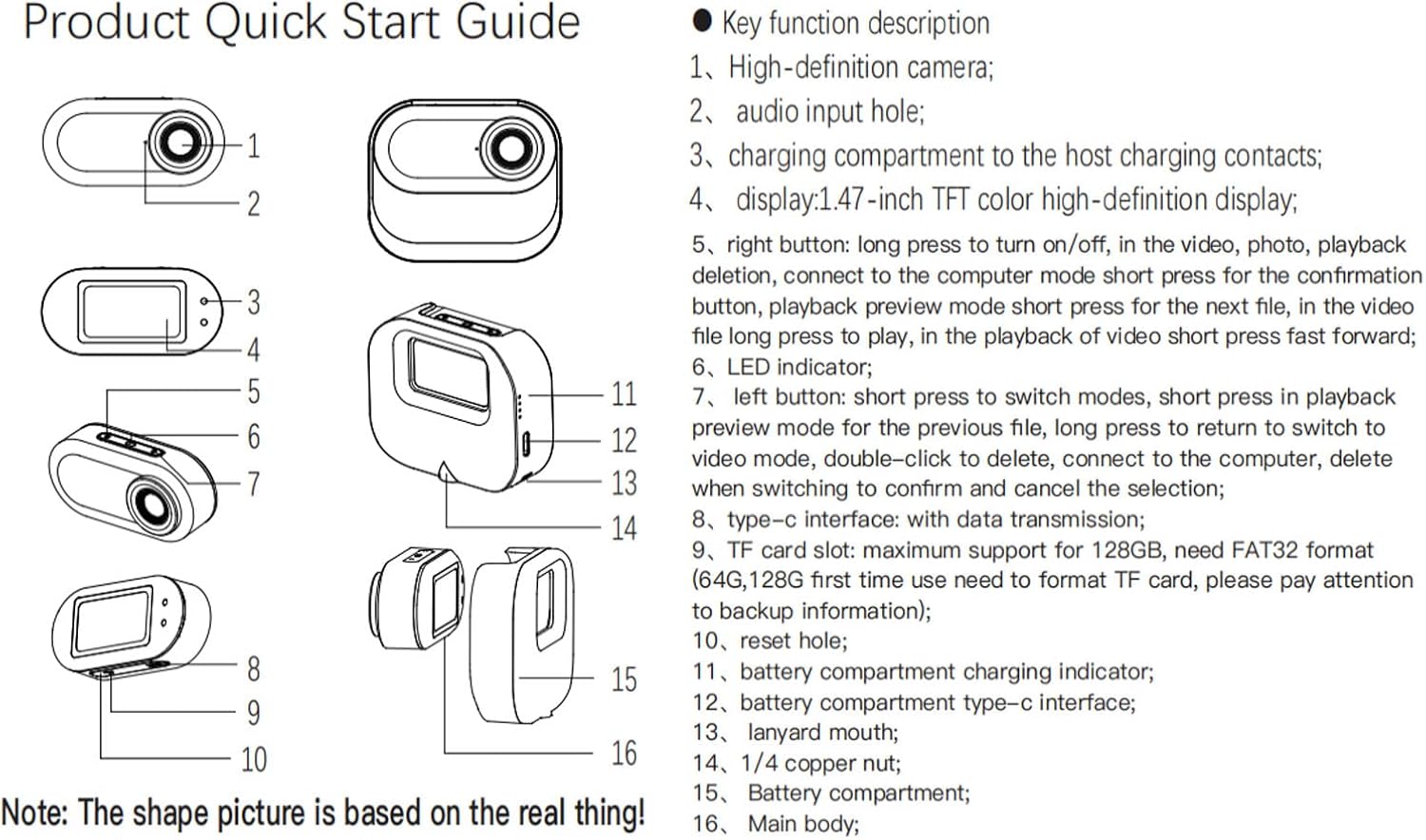 Product Quick Start Guide

1
2
3
4
5
6
7
8
9
10
11
12
13
14
15
16

Note: The shape picture is based on the real thing!

● Key function description

1、High-definition camera;

2、 audio input hole;

3、charging compartment to the host charging contacts;

4、 display:1.47-inch TFT color high-definition display;

5、right button: long press to turn on/off, in the video, photo, playback deletion, connect to the computer mode short press for the confirmation button, playback preview mode short press for the next file, in the video file long press to play, in the playback of video short press fast forward;

6、LED indicator;

7、 left button: short press to switch modes, short press in playback preview mode for the previous file, long press to return to switch to video mode, double-click to delete, connect to the computer, delete when switching to confirm and cancel the selection;

8、type-c interface: with data transmission;

9、TF card slot: maximum support for 128GB, need FAT32 format (64G,128G first time use need to format TF card, please pay attention to backup information);

10、reset hole;

11、battery compartment charging indicator;

12、battery compartment type-c interface;

13、 lanyard mouth;

14、1/4 copper nut;

15、 Battery compartment;

16、 Main body;