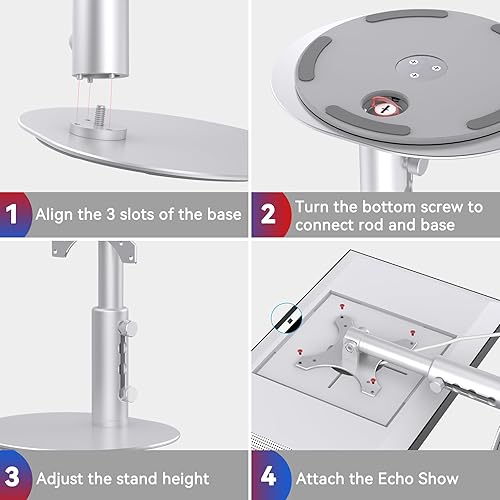 1 Align the 3 slots of the base

2 Turn the bottom screw to connect rod and base

3 Adjust the stand height

4 Attach the Echo Show